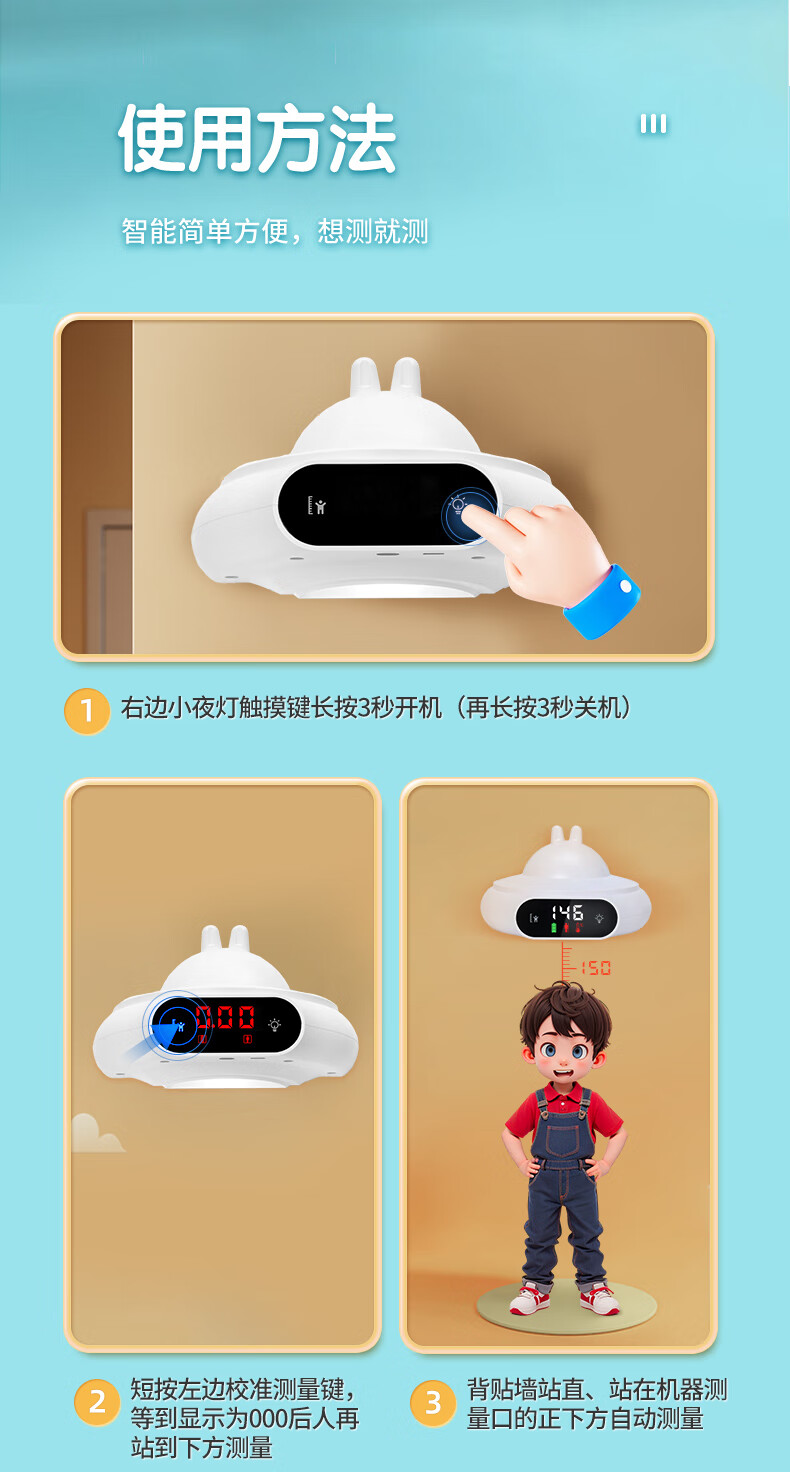 使用方法

智能简单方便，想测就测

1 右边小夜灯触摸键长按3秒开机（再长按3秒关机）

000

146

150

2 短按左边校准测量键，等到显示为000后人再站到下方测量

3 背贴墙站直、站在机器测量口的正下方自动测量