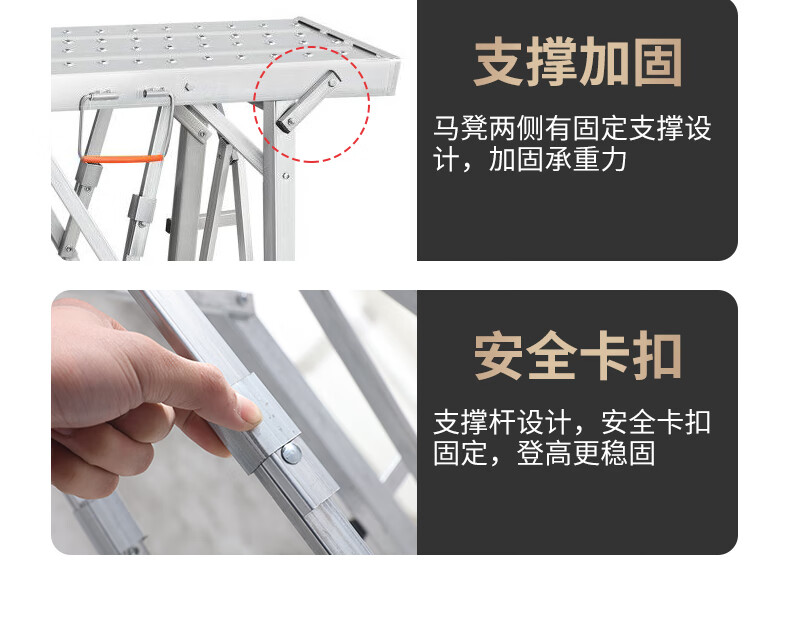 支撑加固

马凳两侧有固定支撑设计，加固承重力

安全卡扣

支撑杆设计，安全卡扣固定，登高更稳固