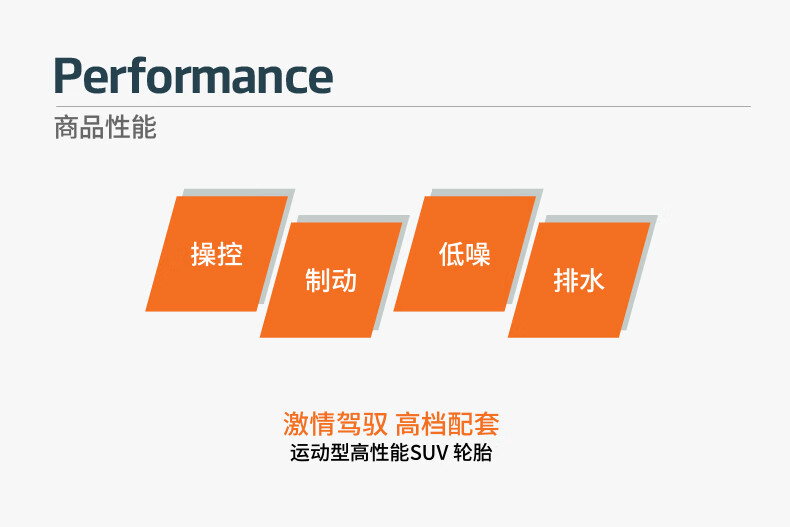 Performance

商品性能

操控

制动

低噪

排水

激情驾驭 高档配套

运动型高性能SUV 轮胎