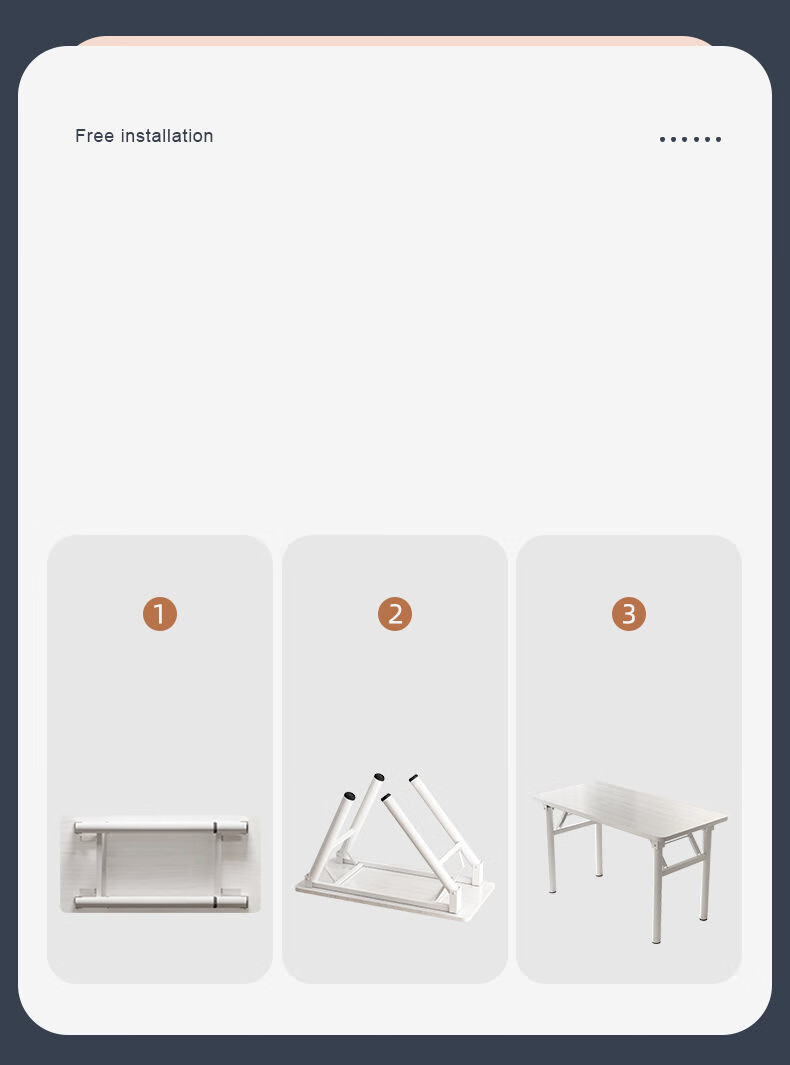 Free installation

1

2

3