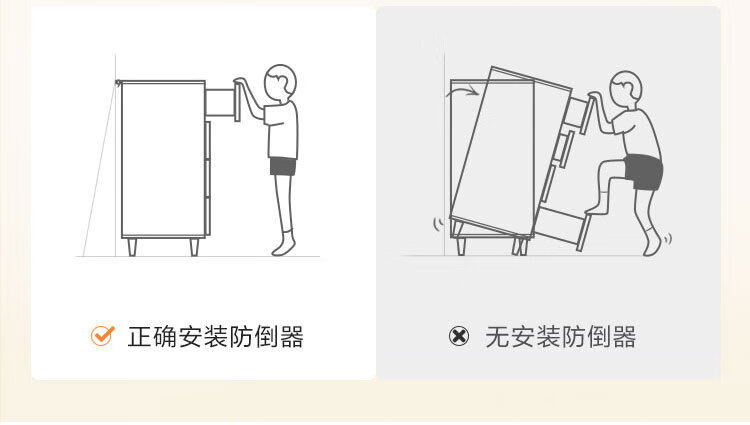 正确安装防倒器

无安装防倒器