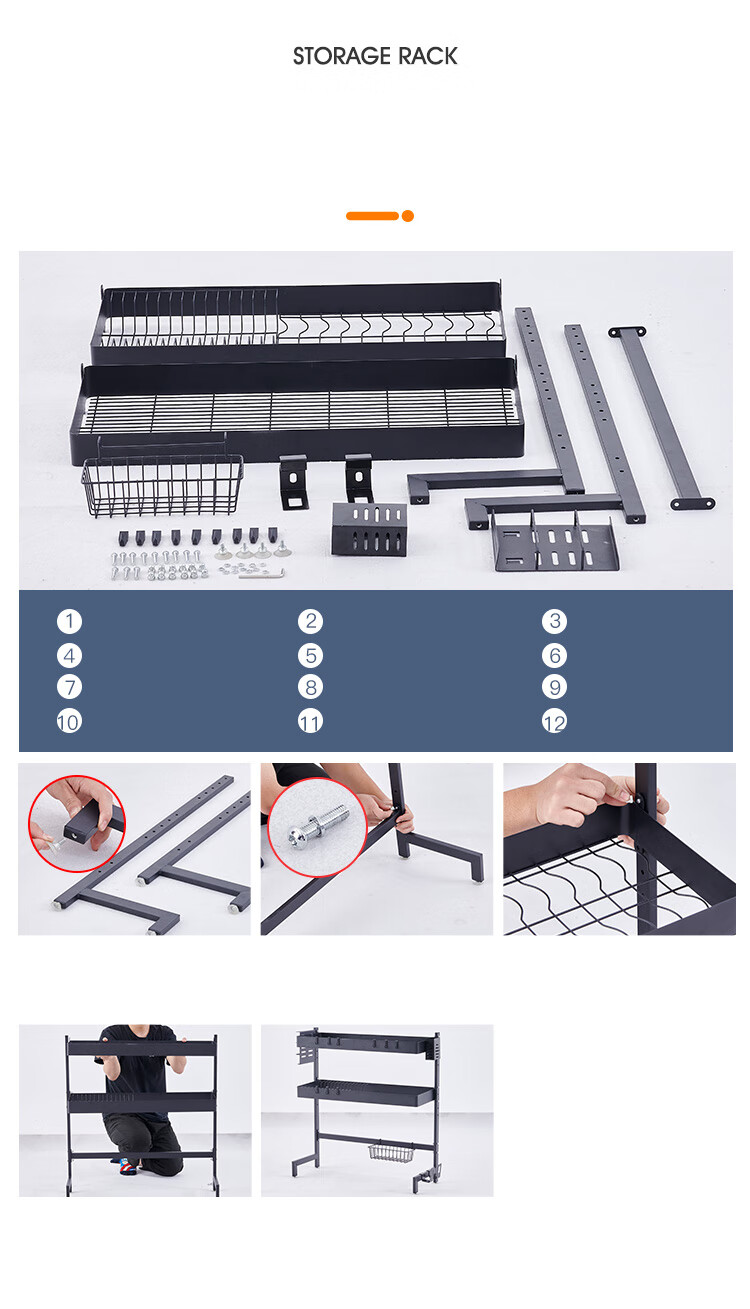 STORAGE RACK

1
2
3
4
5
6
7
8
9
10
11
12