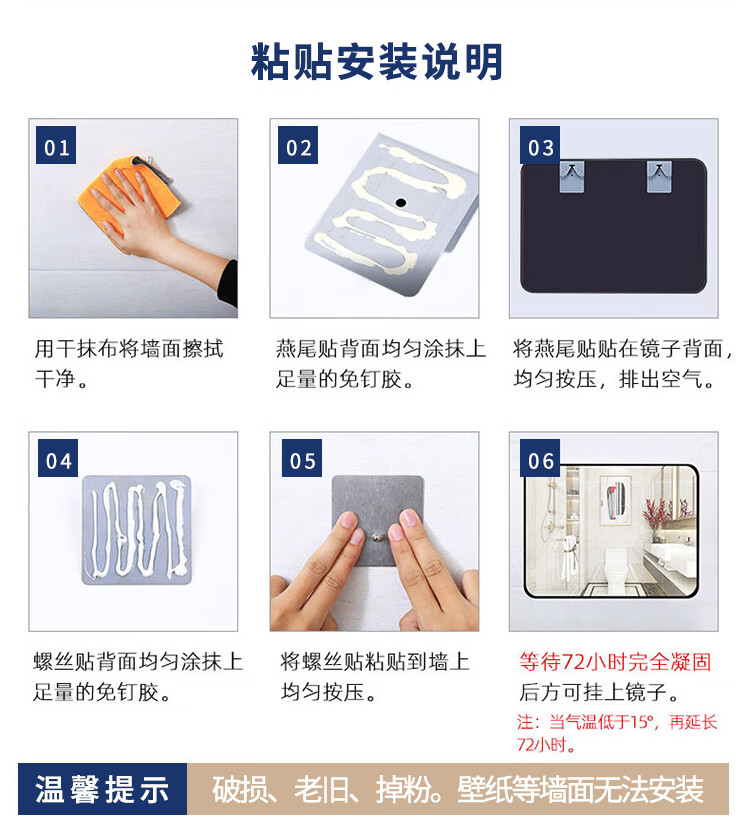 粘贴安装说明

01

用干抹布将墙面擦拭干净。

02

燕尾贴背面均匀涂抹上足量的免钉胶。

03

将燕尾贴贴在镜子背面，均匀按压，排出空气。

04

螺丝贴背面均匀涂抹上足量的免钉胶。

05

将螺丝贴粘贴到墙上均匀按压。

06

等待72小时完全凝固后方可挂上镜子。

注：当气温低于15°，再延长72小时。

温馨提示 破损、老旧、掉粉。壁纸等墙面无法安装