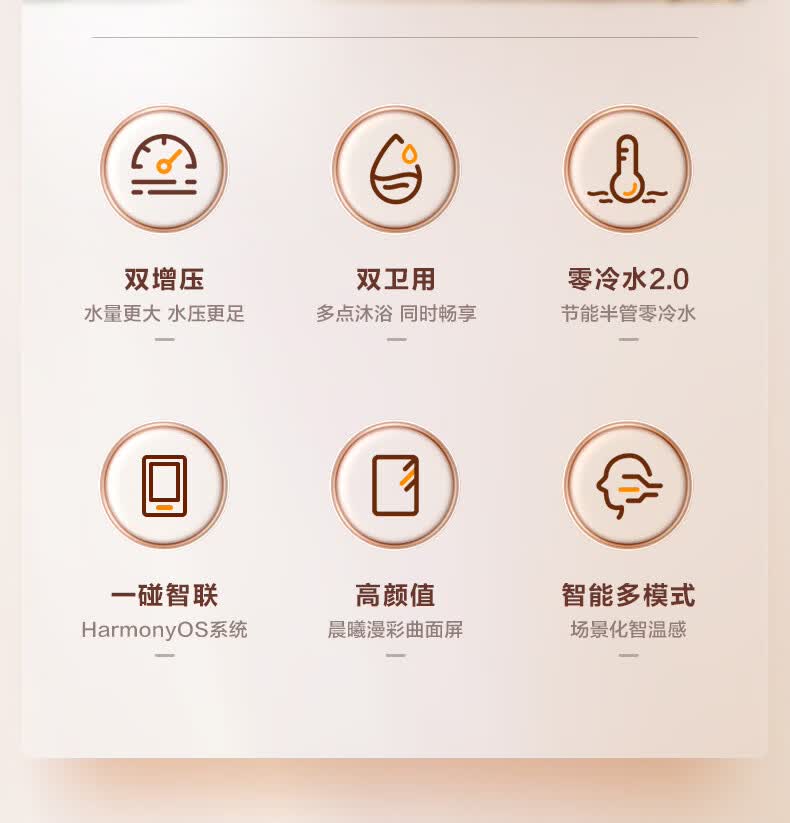 双增压
水量更大 水压更足

双卫用
多点沐浴 同时畅享

零冷水2.0
节能半管零冷水

一碰智联
HarmonyOS系统

高颜值
晨曦漫彩曲面屏

智能多模式
场景化智温感