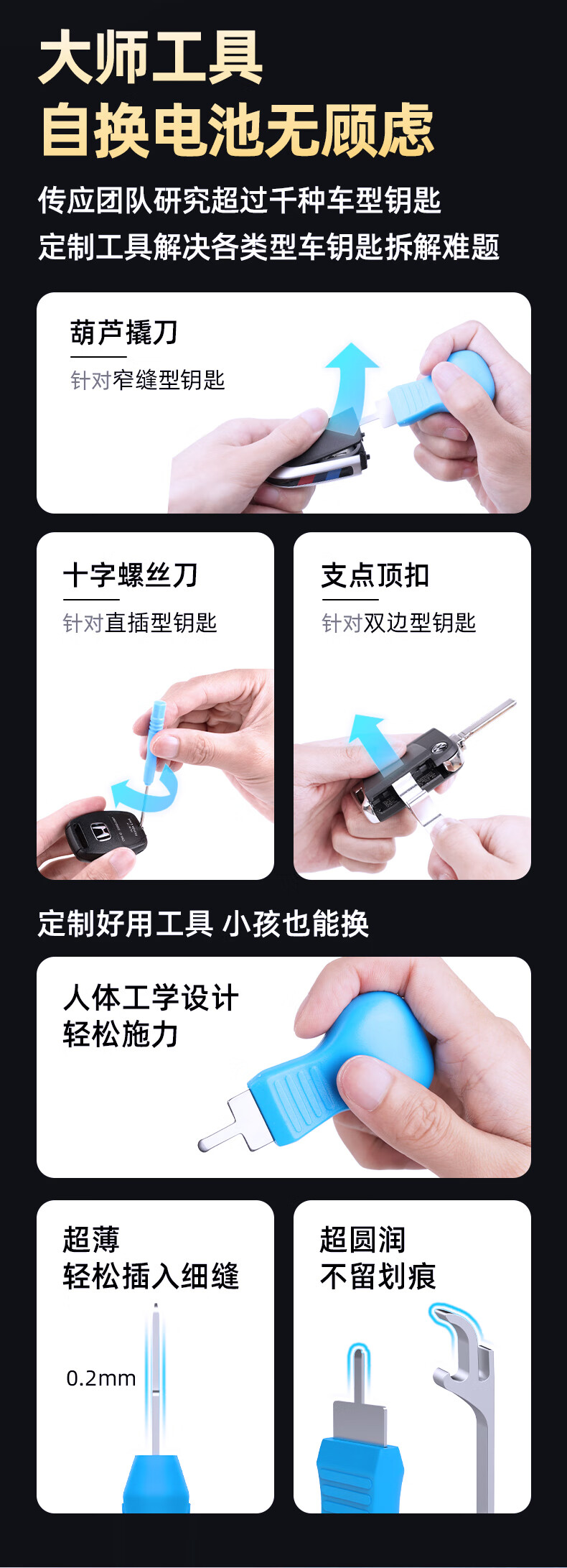 大师工具
自换电池无顾虑

传应团队研究超过千种车型钥匙
定制工具解决各类型车钥匙拆解难题

葫芦撬刀
针对窄缝型钥匙

十字螺丝刀
针对直插型钥匙

支点顶扣
针对双边型钥匙

定制好用工具 小孩也能换

人体工学设计
轻松施力

超薄
轻松插入细缝

0.2mm

超圆润
不留划痕