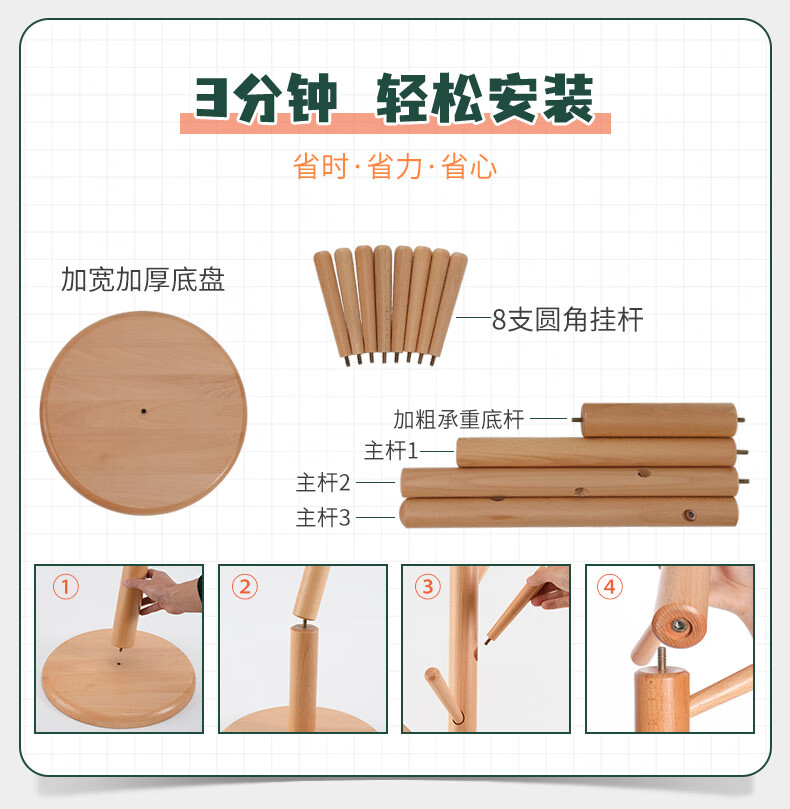 3分钟 轻松安装

省时·省力·省心

加宽加厚底盘

8支圆角挂杆

加粗承重底杆

主杆1

主杆2

主杆3

①

②

③

④