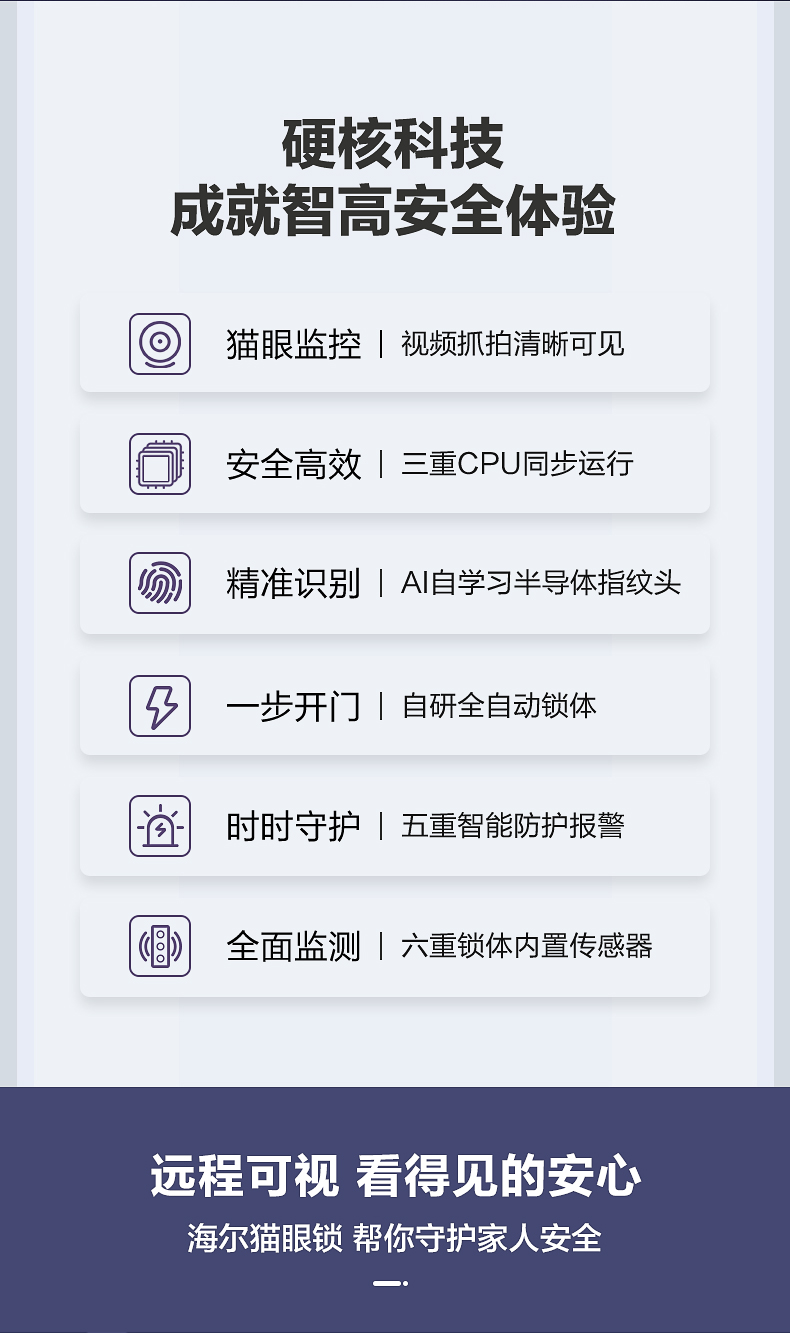 硬核科技
成就智高安全体验

猫眼监控 | 视频抓拍清晰可见

安全高效 | 三重CPU同步运行

精准识别 | AI自学习半导体指纹头

一步开门 | 自研全自动锁体

时时守护 | 五重智能防护报警

全面监测 | 六重锁体内置传感器

远程可视 看得见的安心
海尔猫眼锁 帮你守护家人安全