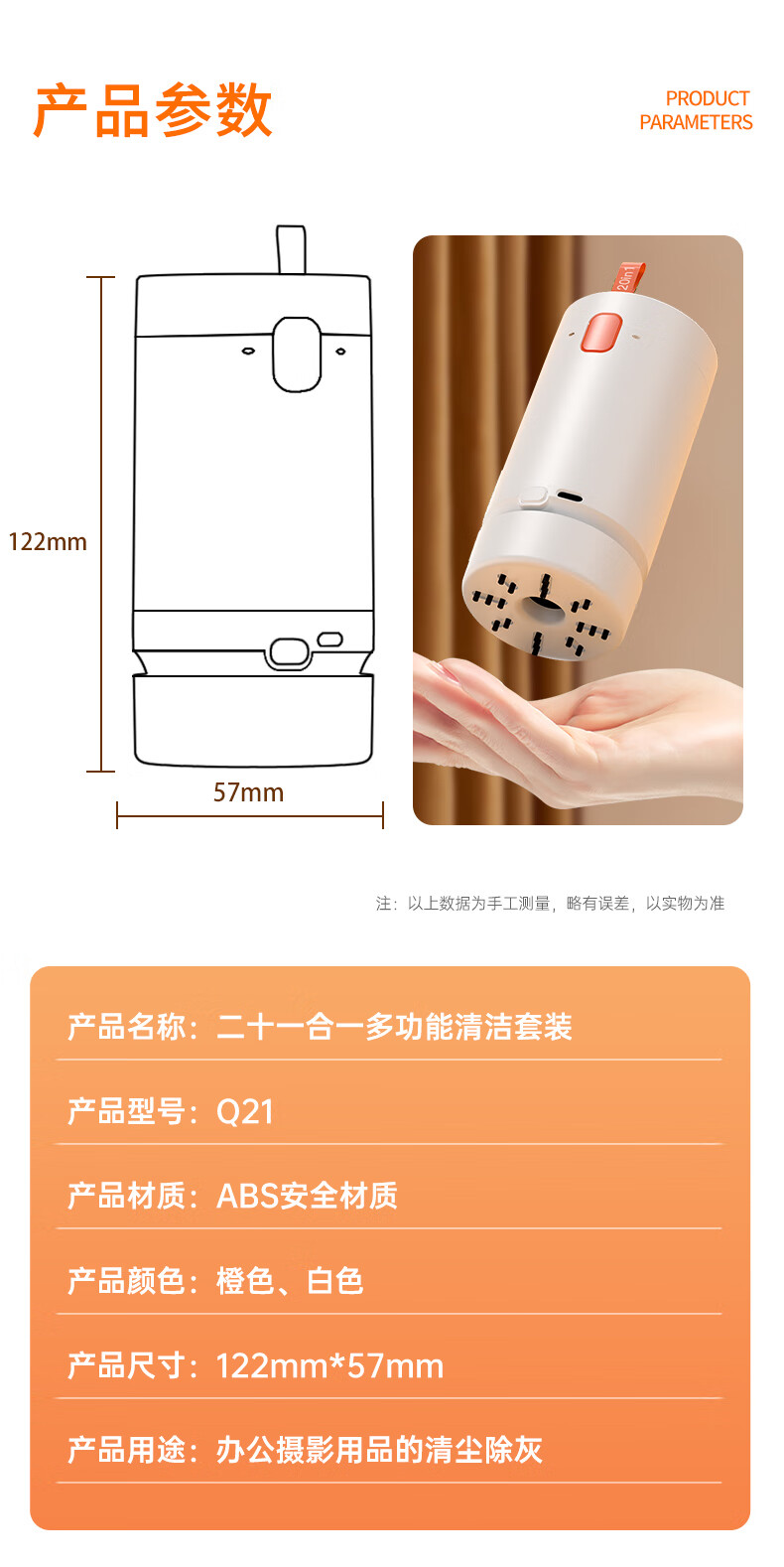 产品参数

PRODUCT PARAMETERS

122mm

57mm

20in1

注：以上数据为手工测量，略有误差，以实物为准

产品名称：二十一合一多功能清洁套装

产品型号：Q21

产品材质：ABS安全材质

产品颜色：橙色、白色

产品尺寸：122mm*57mm

产品用途：办公摄影用品的清尘除灰