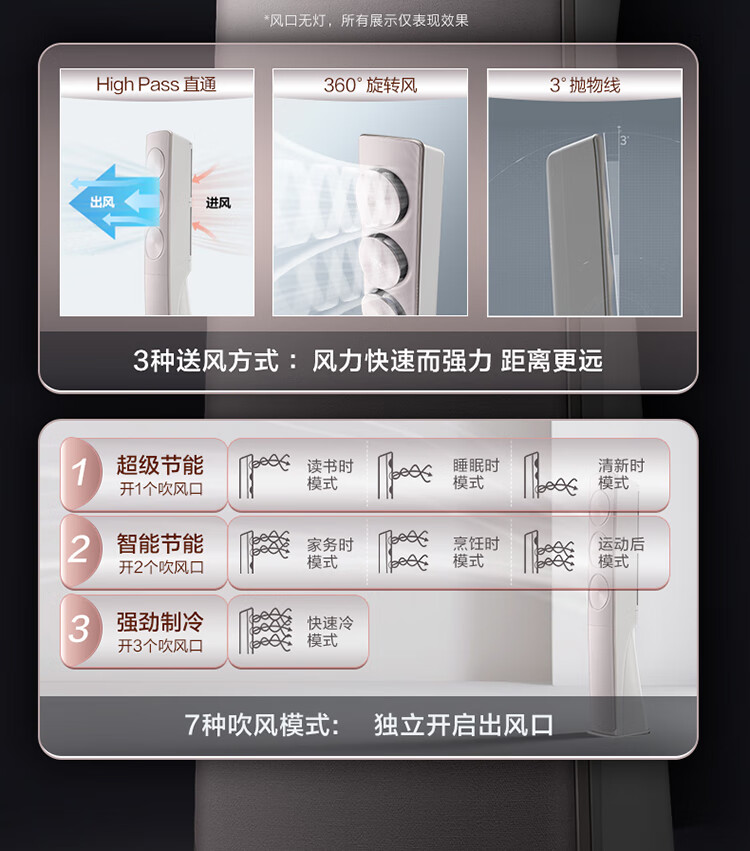 *风口无灯，所有展示仅表现效果

High Pass 直通

出风

进风

360° 旋转风

3° 抛物线

3°

3种送风方式： 风力快速而强力 距离更远

1 超级节能
开1个吹风口

读书时模式

睡眠时模式

清新时模式

2 智能节能
开2个吹风口

家务时模式

烹饪时模式

运动后模式

3 强劲制冷
开3个吹风口

快速冷模式

7种吹风模式： 独立开启出风口