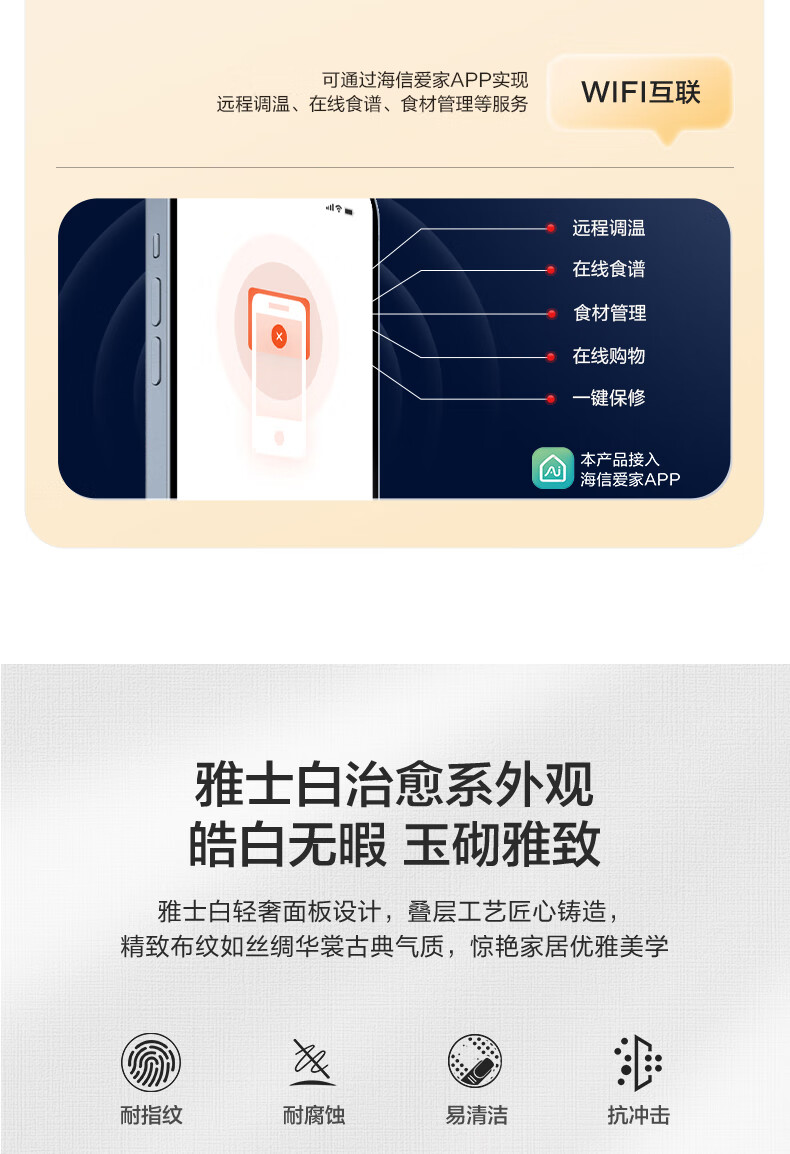 可通过海信爱家APP实现
远程调温、在线食谱、食材管理等服务

WIFI互联

远程调温
在线食谱
食材管理
在线购物
一键保修

本产品接入
海信爱家APP

雅士白治愈系外观
皓白无暇 玉砌雅致

雅士白轻奢面板设计，叠层工艺匠心铸造，
精致布纹如丝绸华裳古典气质，惊艳家居优雅美学

耐指纹
耐腐蚀
易清洁
抗冲击