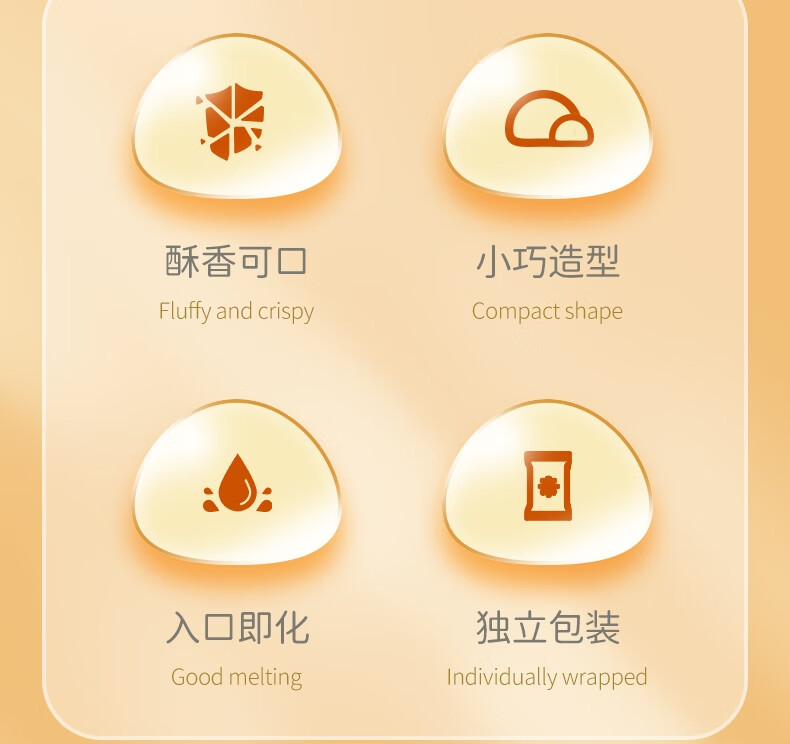 酥香可口
Fluffy and crispy

小巧造型
Compact shape

入口即化
Good melting

独立包装
Individually wrapped