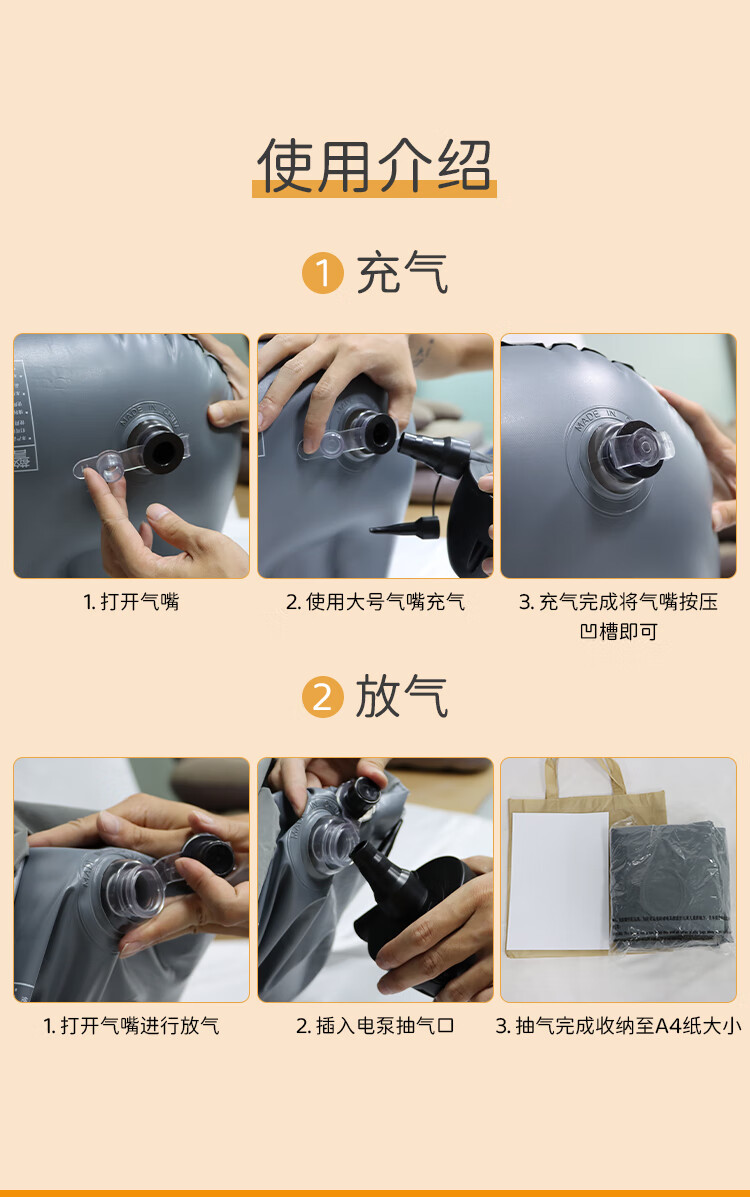 使用介绍

1 充气

MADE IN

1. 打开气嘴

2. 使用大号气嘴充气

3. 充气完成将气嘴按压凹槽即可

2 放气

1. 打开气嘴进行放气

2. 插入电泵抽气口

3. 抽气完成收纳至A4纸大小