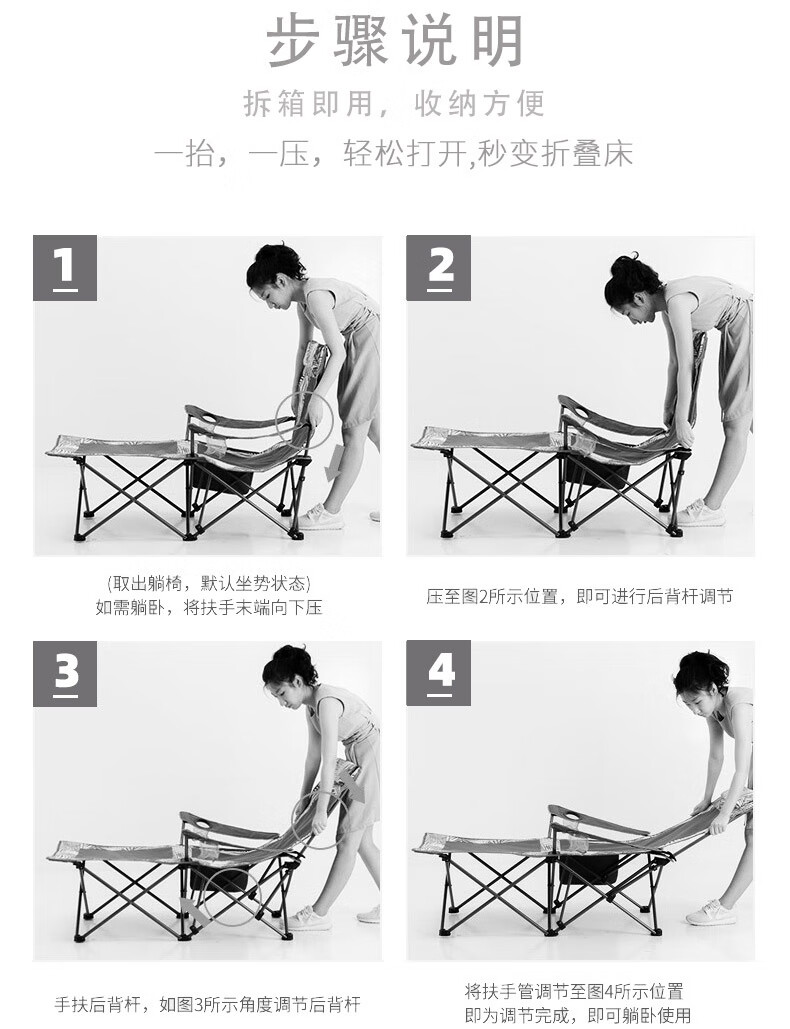 步骤说明

拆箱即用，收纳方便

一抬，一压，轻松打开,秒变折叠床

1

(取出躺椅，默认坐势状态)
如需躺卧，将扶手末端向下压

2

压至图2所示位置，即可进行后背杆调节

3

手扶后背杆，如图3所示角度调节后背杆

4

将扶手管调节至图4所示位置
即为调节完成，即可躺卧使用