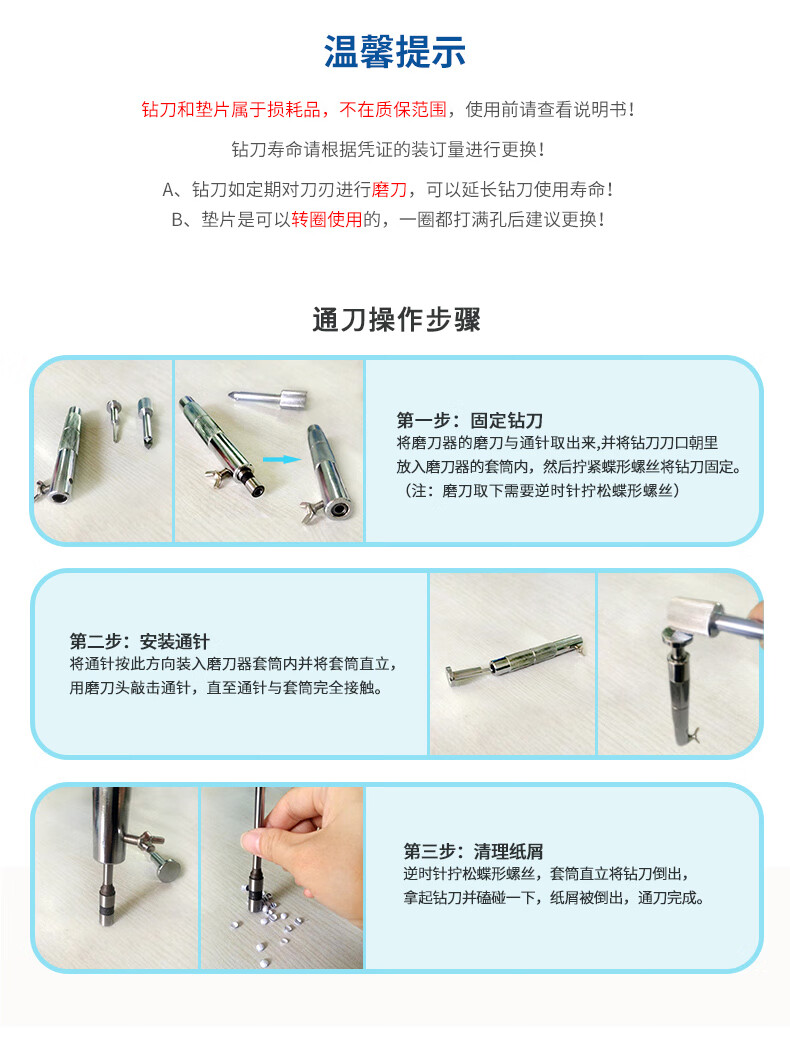 温馨提示

钻刀和垫片属于损耗品，不在质保范围，使用前请查看说明书！

钻刀寿命请根据凭证的装订量进行更换！

A、钻刀如定期对刀刃进行磨刀，可以延长钻刀使用寿命！
B、垫片是可以转圈使用的，一圈都打满孔后建议更换！

通刀操作步骤

第一步：固定钻刀
将磨刀器的磨刀与通针取出来,并将钻刀刀口朝里放入磨刀器的套筒内，然后拧紧蝶形螺丝将钻刀固定。
（注：磨刀取下需要逆时针拧松蝶形螺丝）

第二步：安装通针
将通针按此方向装入磨刀器套筒内并将套筒直立，用磨刀头敲击通针，直至通针与套筒完全接触。

第三步：清理纸屑
逆时针拧松蝶形螺丝，套筒直立将钻刀倒出，拿起钻刀并磕碰一下，纸屑被倒出，通刀完成。