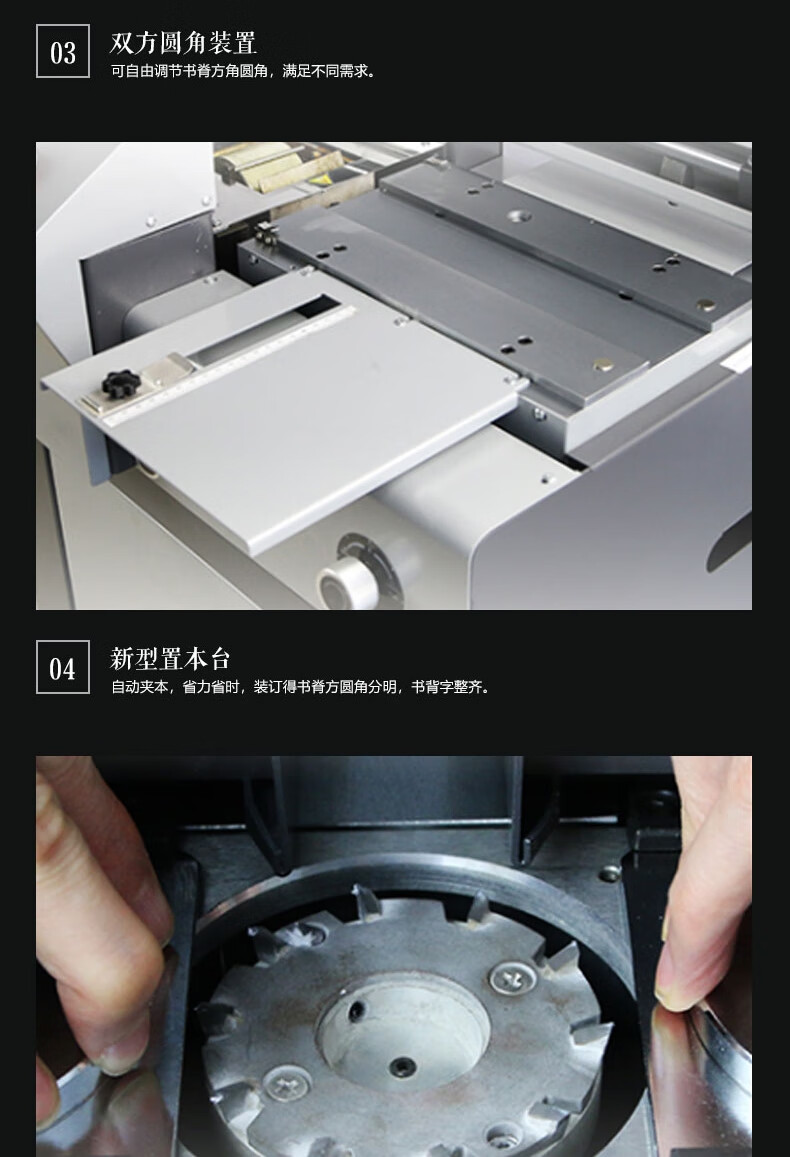 03

双方圆角装置

可自由调节书脊方角圆角，满足不同需求。

04

新型置本台

自动夹本，省力省时，装订得书脊方圆角分明，书背字整齐。