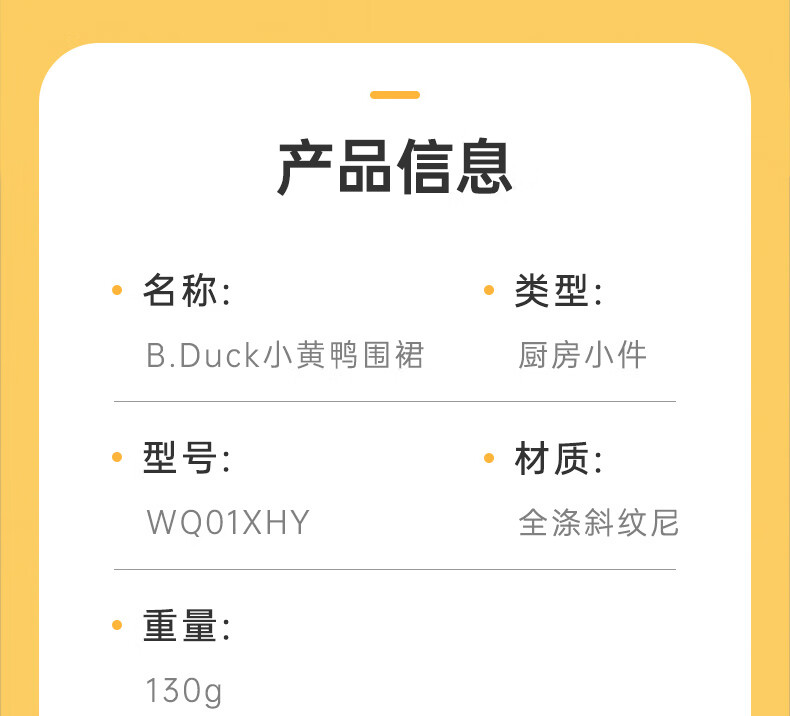 产品信息

• 名称:
B.Duck小黄鸭围裙

• 类型:
厨房小件

• 型号:
WQ01XHY

• 材质:
全涤斜纹尼

• 重量:
130g