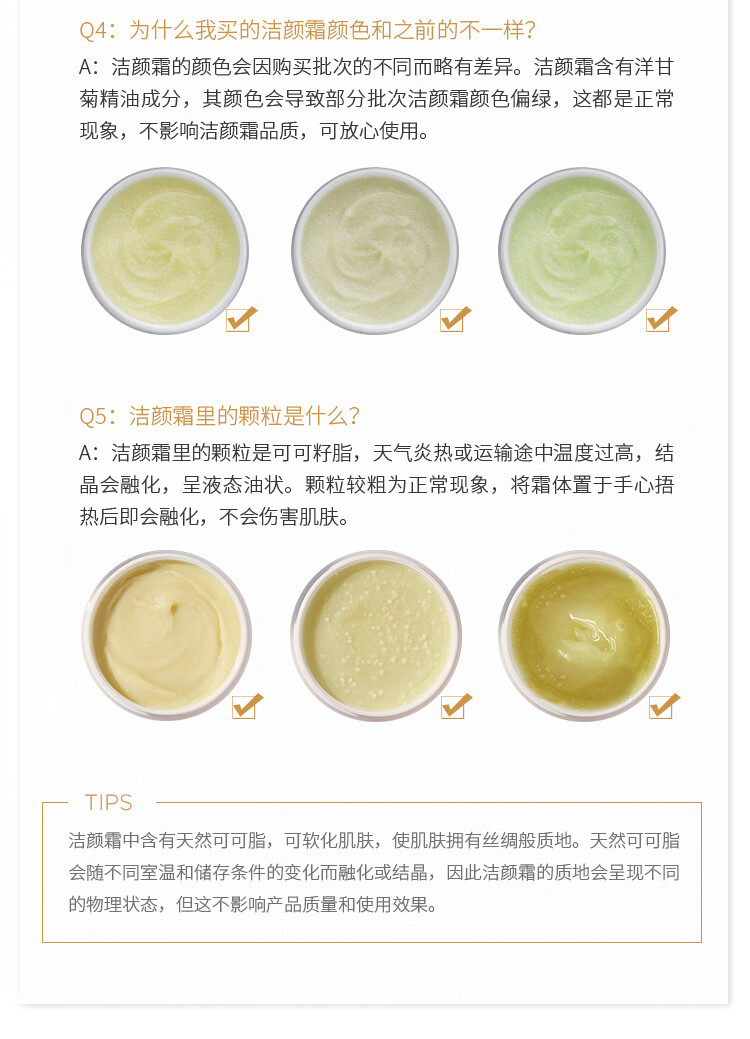 Q4：为什么我买的洁颜霜颜色和之前的不一样？

A：洁颜霜的颜色会因购买批次的不同而略有差异。洁颜霜含有洋甘菊精油成分，其颜色会导致部分批次洁颜霜颜色偏绿，这都是正常现象，不影响洁颜霜品质，可放心使用。

Q5：洁颜霜里的颗粒是什么？

A：洁颜霜里的颗粒是可可籽脂，天气炎热或运输途中温度过高，结晶会融化，呈液态油状。颗粒较粗为正常现象，将霜体置于手心捂热后即会融化，不会伤害肌肤。

TIPS

洁颜霜中含有天然可可脂，可软化肌肤，使肌肤拥有丝绸般质地。天然可可脂会随不同室温和储存条件的变化而融化或结晶，因此洁颜霜的质地会呈现不同的物理状态，但这不影响产品质量和使用效果。