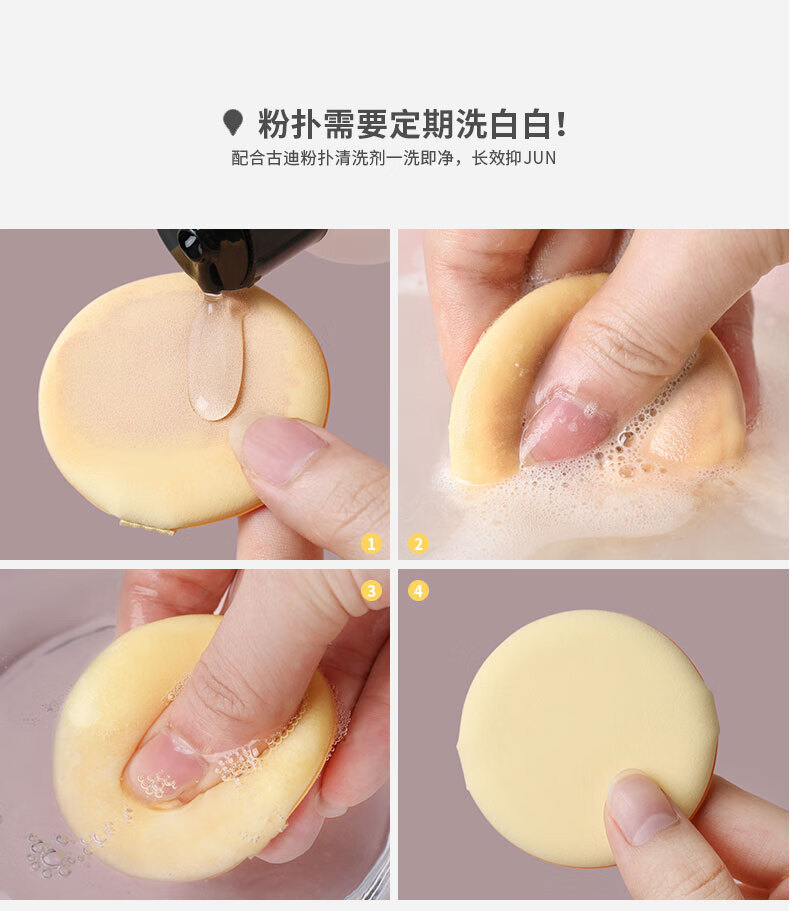 粉扑需要定期洗白白!
配合古迪粉扑清洗剂一洗即净，长效抑JUN

1

2

3

4