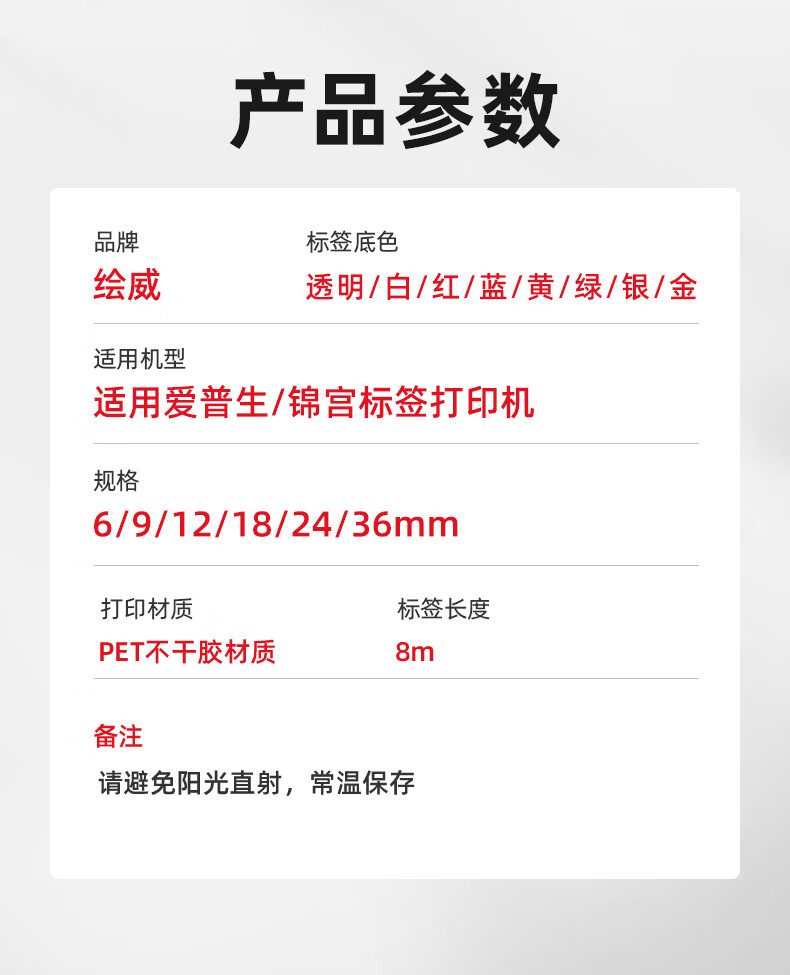 产品参数

品牌
绘威

标签底色
透明/白/红/蓝/黄/绿/银/金

适用机型
适用爱普生/锦宫标签打印机

规格
6/9/12/18/24/36mm

打印材质
PET不干胶材质

标签长度
8m

备注
请避免阳光直射，常温保存