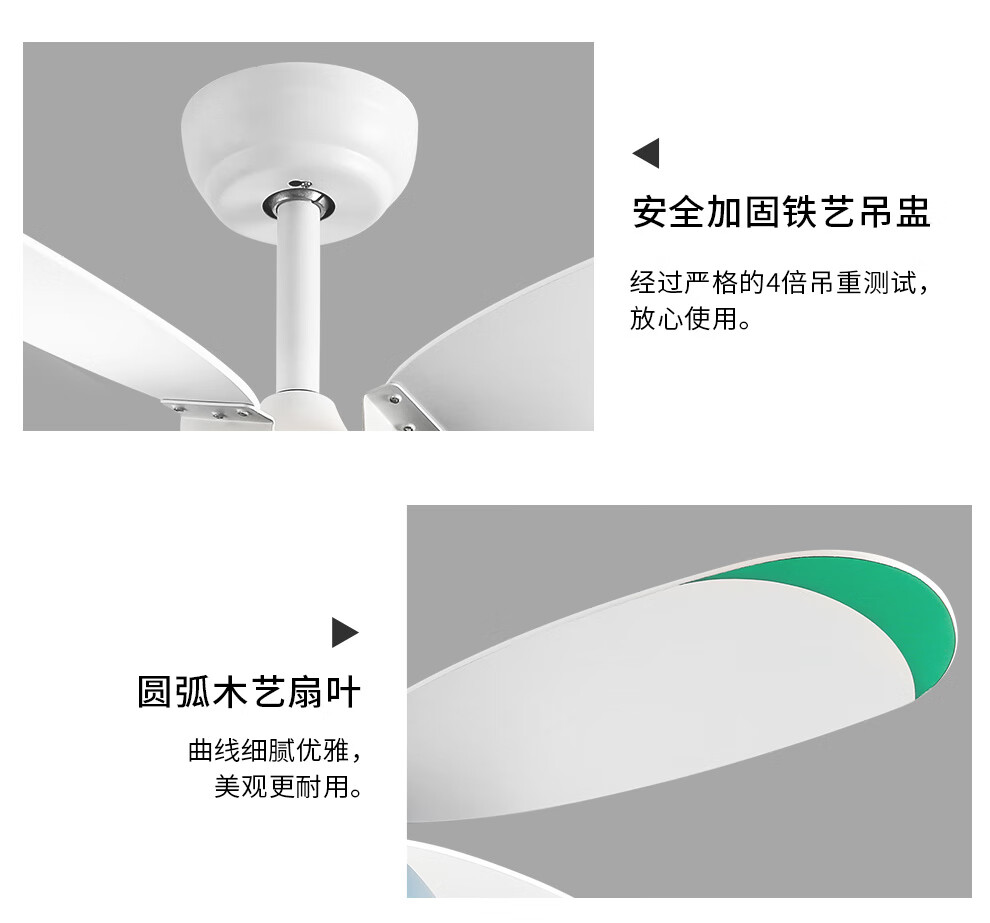 安全加固铁艺吊盅

经过严格的4倍吊重测试，放心使用。

圆弧木艺扇叶

曲线细腻优雅，美观更耐用。