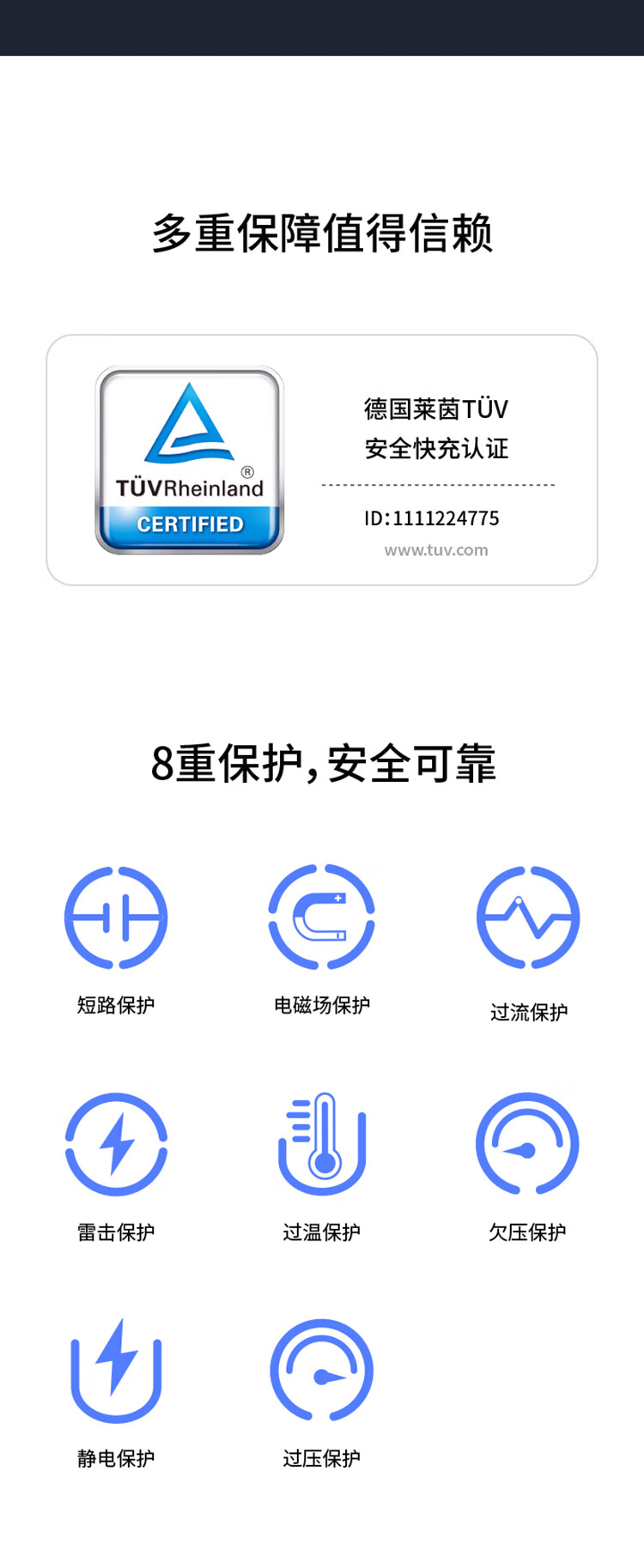 多重保障值得信赖

TÜVRheinland®
CERTIFIED

德国莱茵TÜV
安全快充认证

ID:1111224775
www.tuv.com

8重保护,安全可靠

短路保护 电磁场保护 过流保护

雷击保护 过温保护 欠压保护

静电保护 过压保护