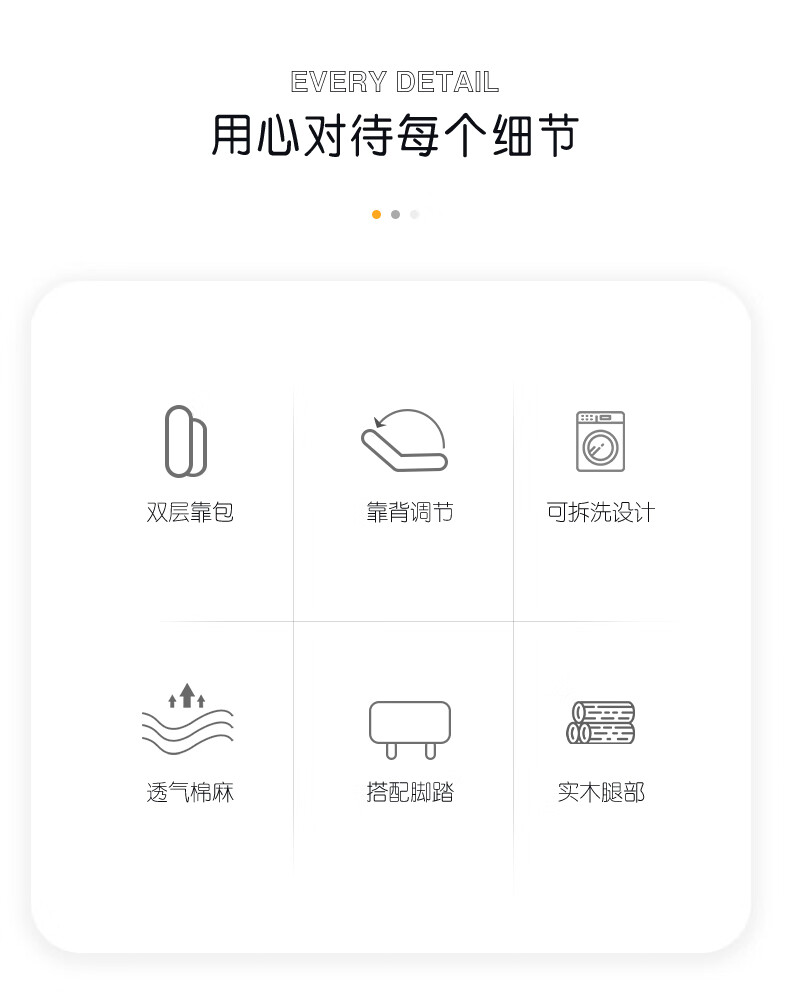 EVERY DETAIL

用心对待每个细节

双层靠包

靠背调节

可拆洗设计

透气棉麻

搭配脚踏

实木腿部