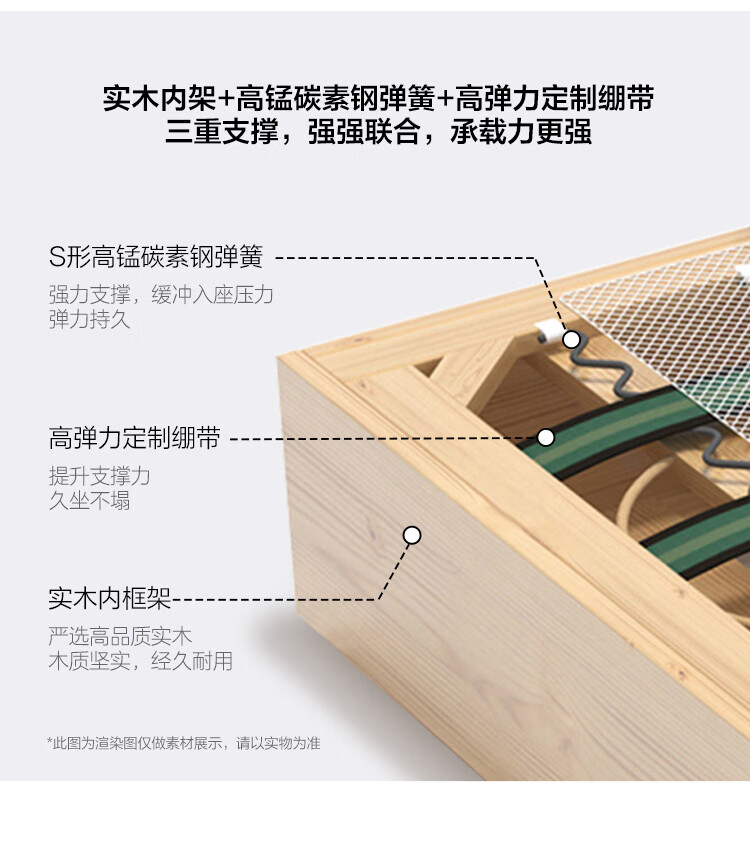 实木内架+高锰碳素钢弹簧+高弹力定制绷带
三重支撑，强强联合，承载力更强

S形高锰碳素钢弹簧
强力支撑，缓冲入座压力
弹力持久

高弹力定制绷带
提升支撑力
久坐不塌

实木内框架
严选高品质实木
木质坚实，经久耐用

*此图为渲染图仅做素材展示，请以实物为准