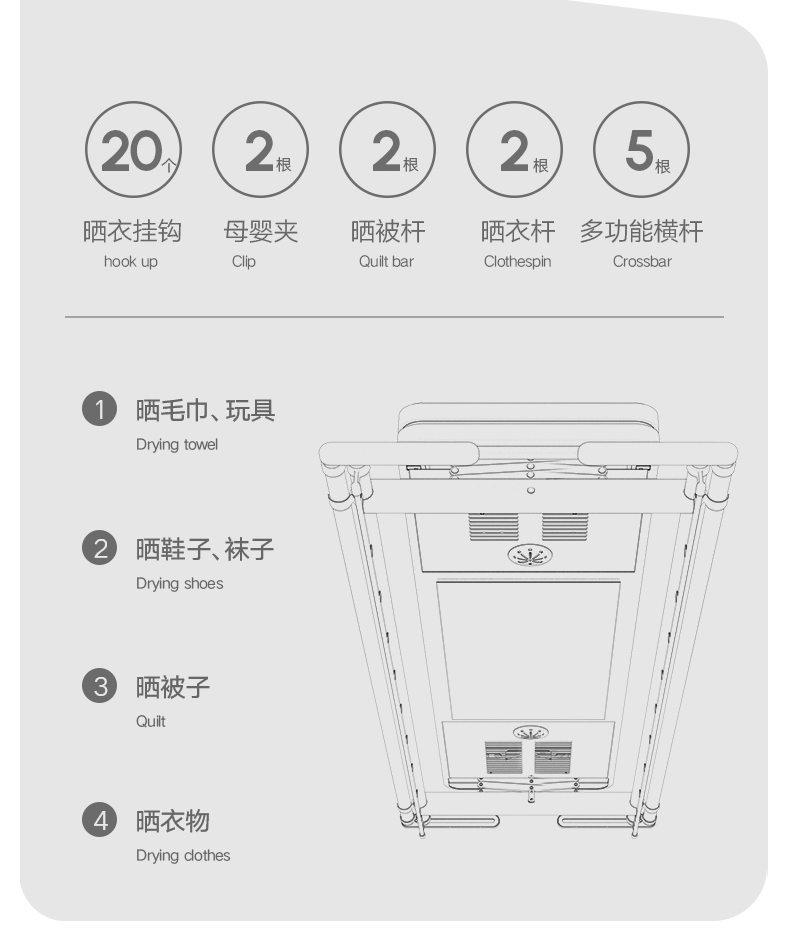 20个
晒衣挂钩
hook up

2根
母婴夹
Clip

2根
晒被杆
Quilt bar

2根
晒衣杆
Clothespin

5根
多功能横杆
Crossbar

1 晒毛巾、玩具
Drying towel

2 晒鞋子、袜子
Drying shoes

3 晒被子
Quilt

4 晒衣物
Drying clothes