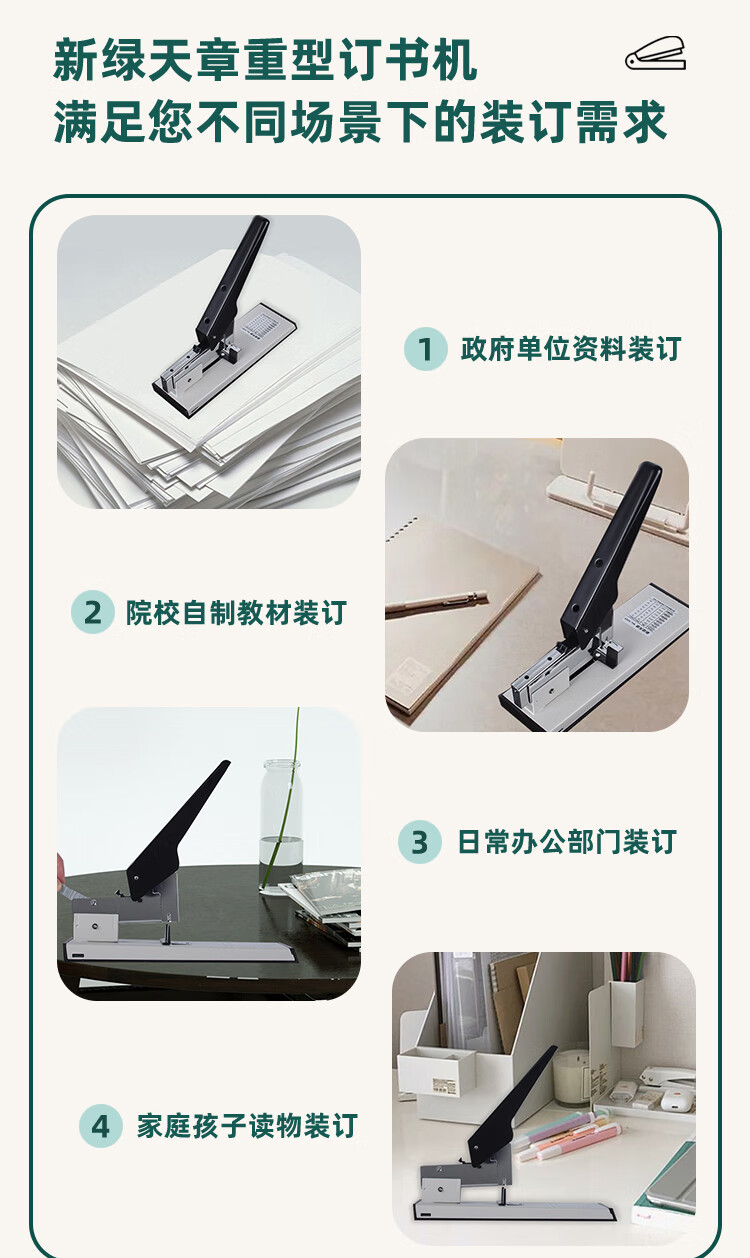 新绿天章重型订书机
满足您不同场景下的装订需求

1 政府单位资料装订

2 院校自制教材装订

3 日常办公部门装订

4 家庭孩子读物装订