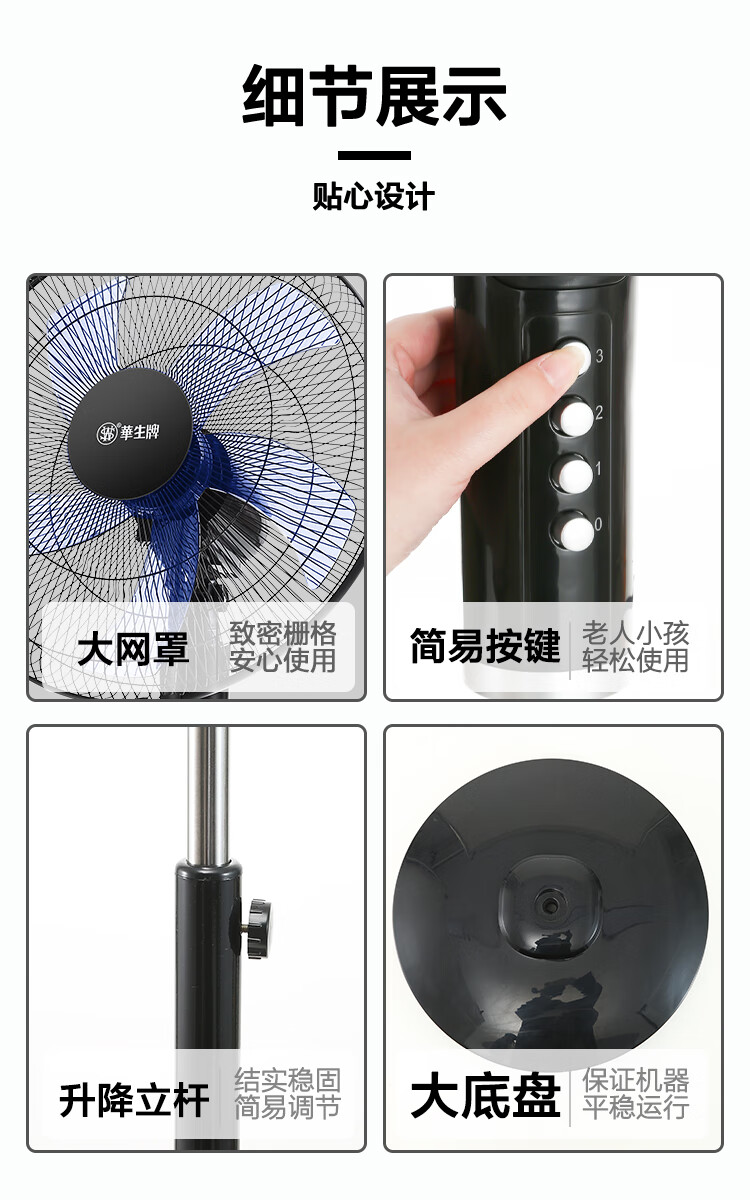 细节展示

贴心设计

華生牌

大网罩 致密栅格 安心使用

3
2
1
0

简易按键 老人小孩 轻松使用

升降立杆 结实稳固 简易调节

大底盘 保证机器 平稳运行