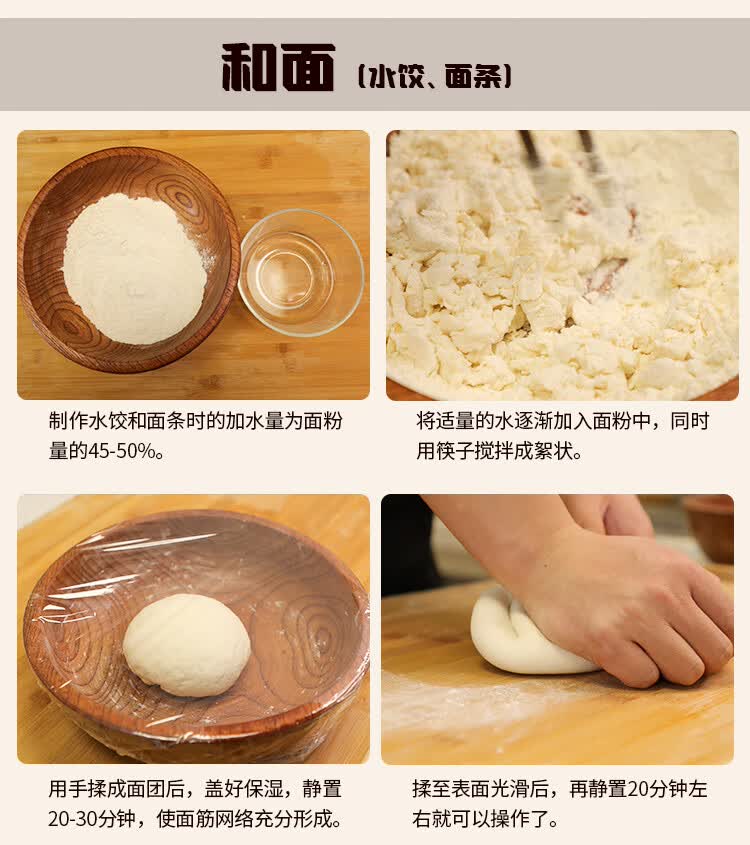 和面（水饺、面条）

制作水饺和面条时的加水量为面粉量的45-50%。

将适量的水逐渐加入面粉中，同时用筷子搅拌成絮状。

用手揉成面团后，盖好保湿，静置20-30分钟，使面筋网络充分形成。

揉至表面光滑后，再静置20分钟左右就可以操作了。