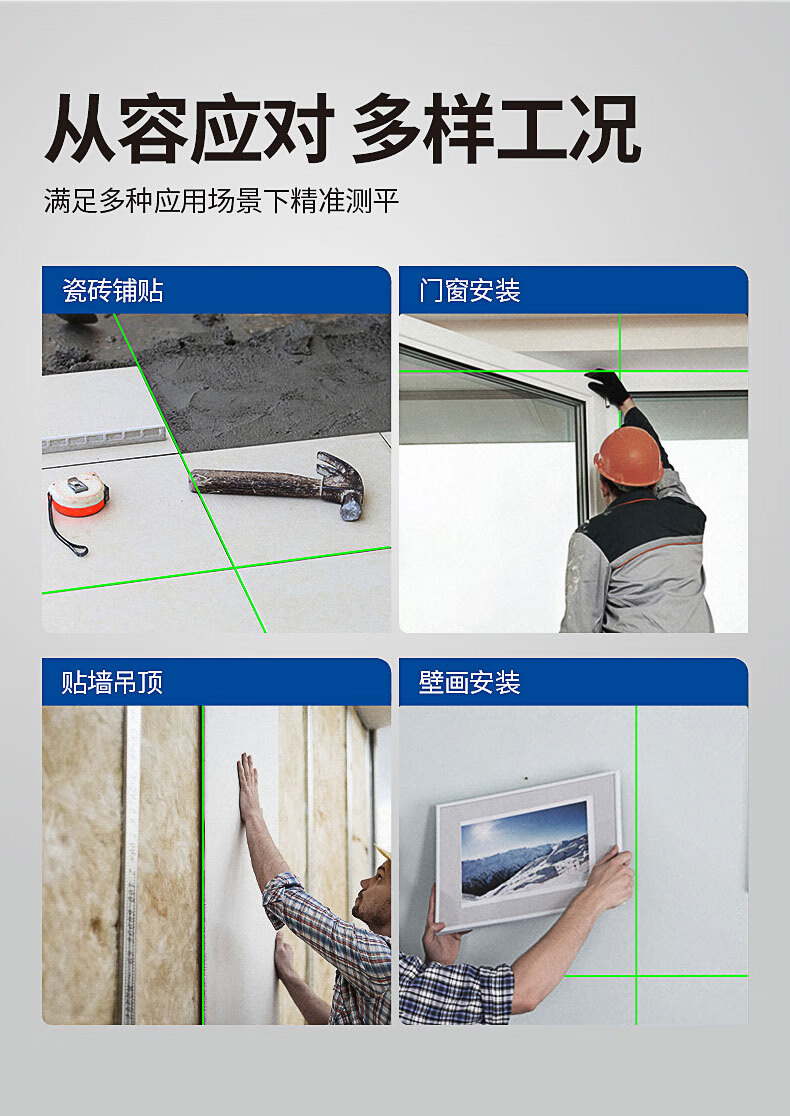 从容应对 多样工况

满足多种应用场景下精准测平

瓷砖铺贴

门窗安装

贴墙吊顶

壁画安装