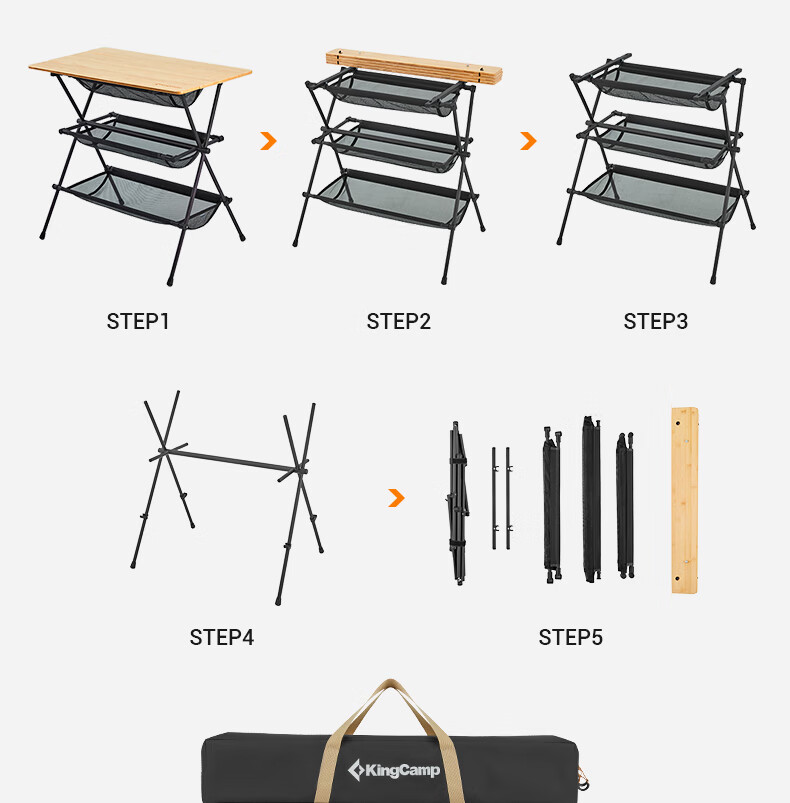 STEP1

STEP2

STEP3

STEP4

STEP5

KingCamp