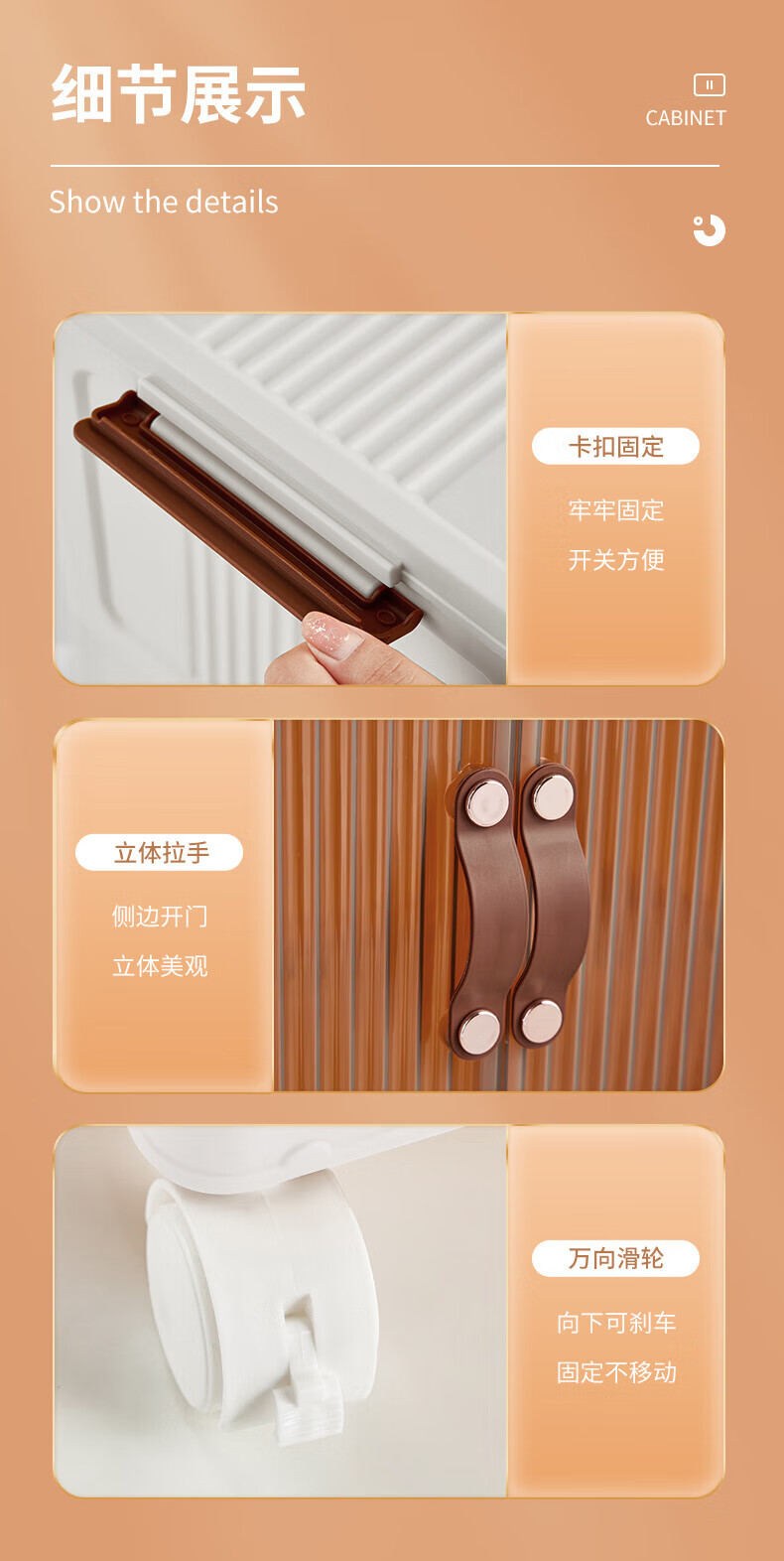 细节展示

CABINET

Show the details

卡扣固定

牢牢固定

开关方便

立体拉手

侧边开门

立体美观

万向滑轮

向下可刹车

固定不移动