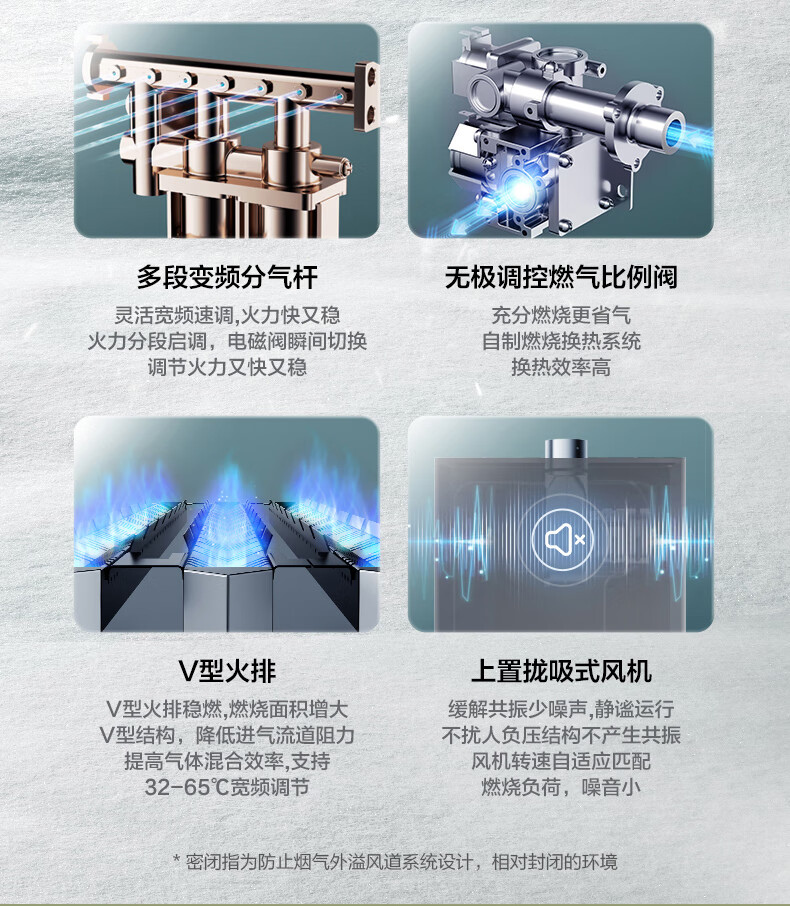 多段变频分气杆

灵活宽频速调,火力快又稳
火力分段启调，电磁阀瞬间切换
调节火力又快又稳

无极调控燃气比例阀

充分燃烧更省气
自制燃烧换热系统
换热效率高

V型火排

V型火排稳燃,燃烧面积增大
V型结构，降低进气流道阻力
提高气体混合效率,支持
32-65℃宽频调节

上置拢吸式风机

缓解共振少噪声,静谧运行
不扰人负压结构不产生共振
风机转速自适应匹配
燃烧负荷，噪音小

* 密闭指为防止烟气外溢风道系统设计，相对封闭的环境