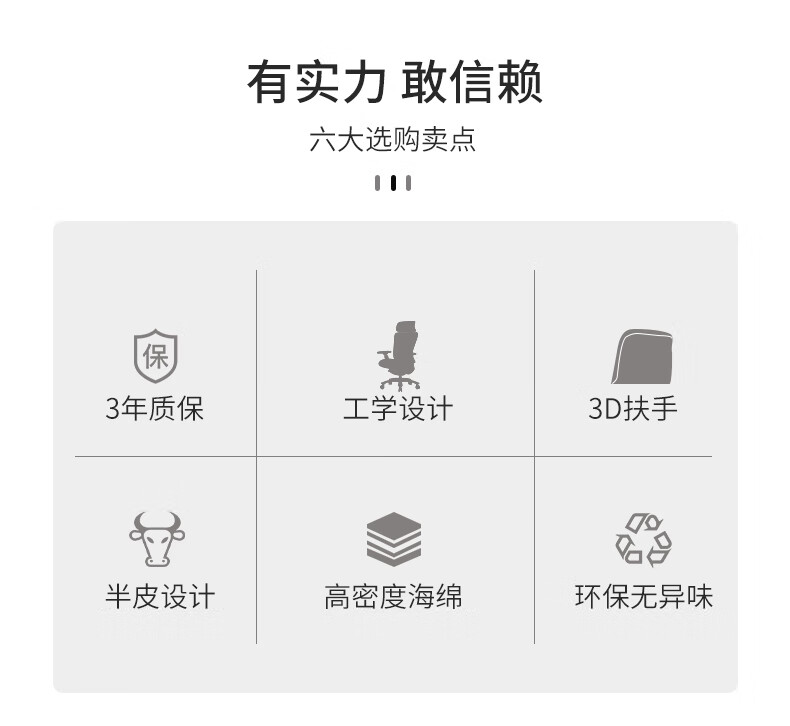 有实力 敢信赖

六大选购卖点

保

3年质保

工学设计

3D扶手

半皮设计

高密度海绵

环保无异味