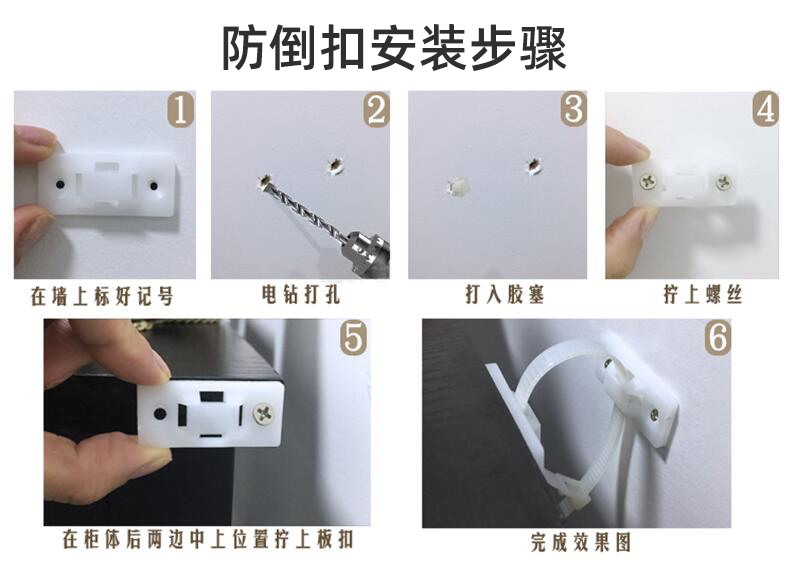 防倒扣安装步骤

1
在墙上标好记号

2
电钻打孔

3
打入胶塞

4
拧上螺丝

5
在柜体后两边中上位置拧上板扣

6
完成效果图