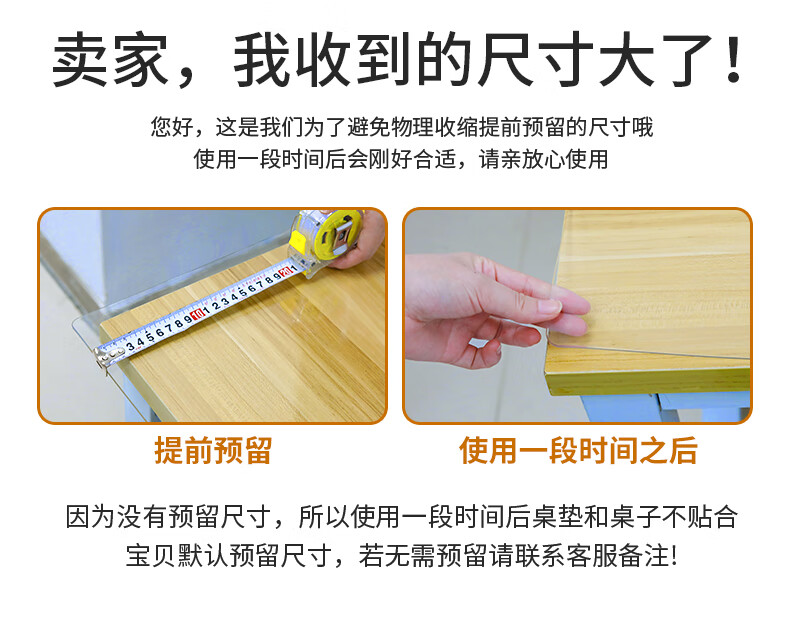 卖家，我收到的尺寸大了！

您好，这是我们为了避免物理收缩提前预留的尺寸哦
使用一段时间后会刚好合适，请亲放心使用

3 4 5 6 7 8 9 10 1 2 3 4 5 6 7 8 9 20 1

提前预留

使用一段时间之后

因为没有预留尺寸，所以使用一段时间后桌垫和桌子不贴合
宝贝默认预留尺寸，若无需预留请联系客服备注!