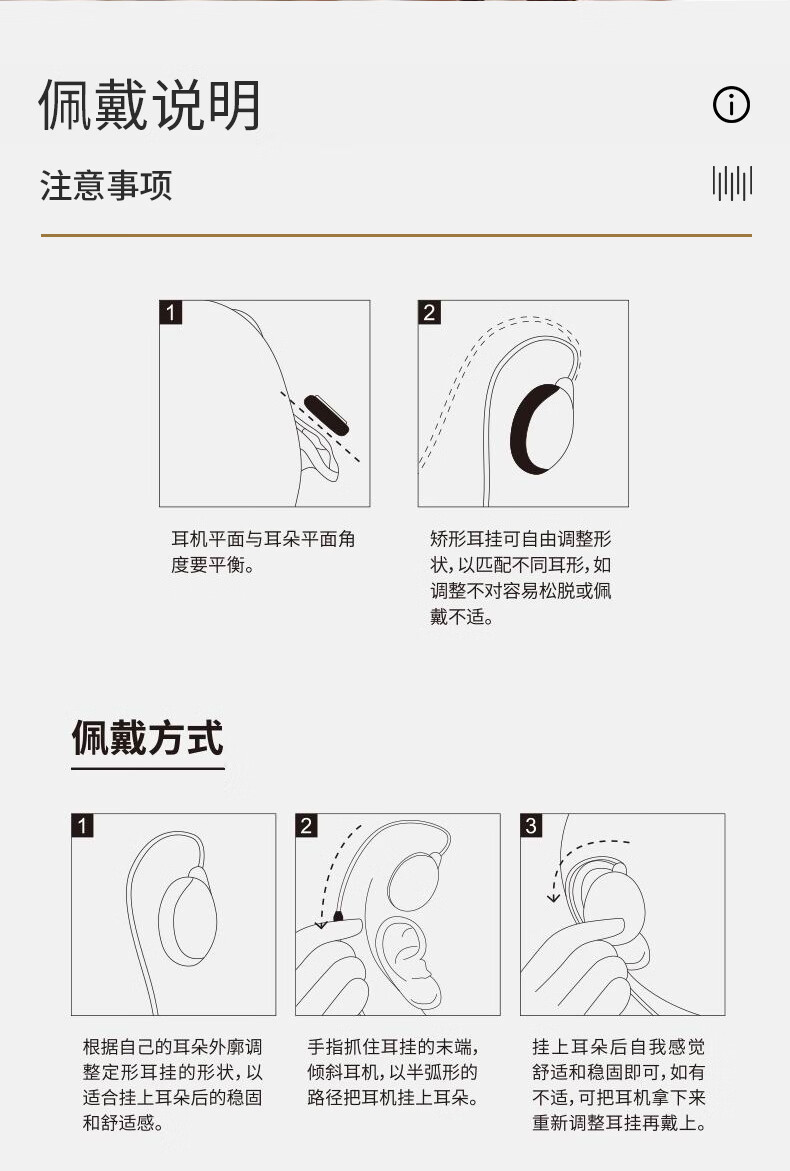 佩戴说明

注意事项

1

耳机平面与耳朵平面角度要平衡。

2

矫形耳挂可自由调整形状，以匹配不同耳形，如调整不对容易松脱或佩戴不适。

佩戴方式

1

根据自己的耳朵外廓调整定形耳挂的形状，以适合挂上耳朵后的稳固和舒适感。

2

手指抓住耳挂的末端，倾斜耳机，以半弧形的路径把耳机挂上耳朵。

3

挂上耳朵后自我感觉舒适和稳固即可，如有不适，可把耳机拿下来重新调整耳挂再戴上。