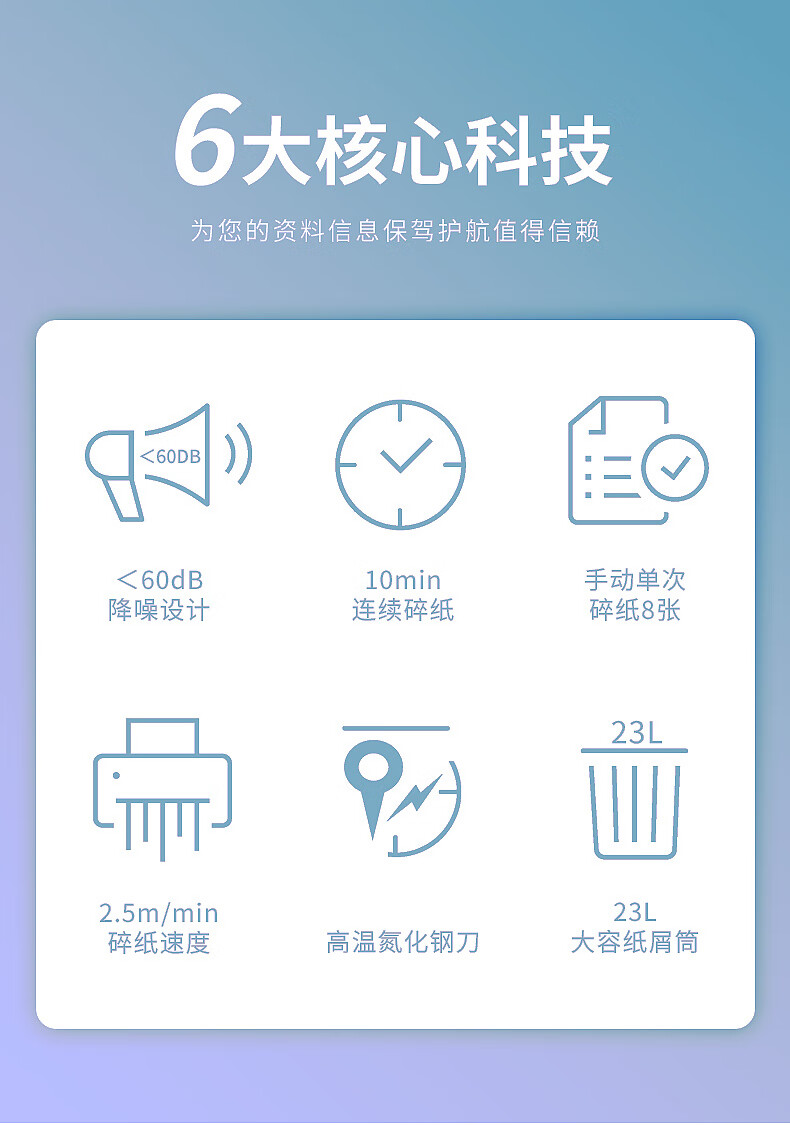 6大核心科技

为您的资料信息保驾护航值得信赖

<60DB

<60dB
降噪设计

10min
连续碎纸

手动单次
碎纸8张

2.5m/min
碎纸速度

高温氮化钢刀

23L

23L
大容纸屑筒