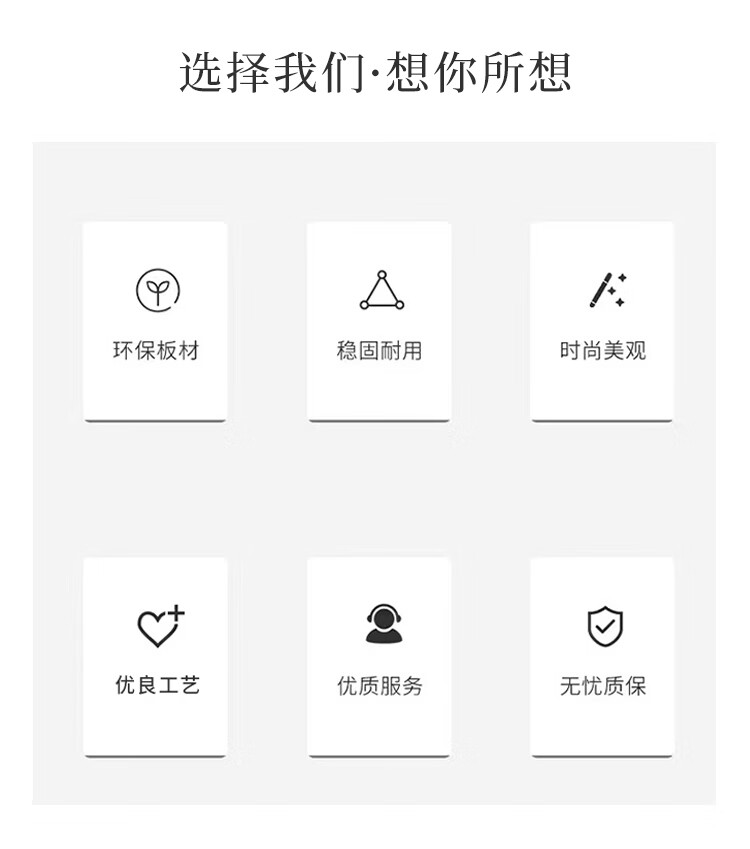 选择我们·想你所想

环保板材

稳固耐用

时尚美观

优良工艺

优质服务

无忧质保