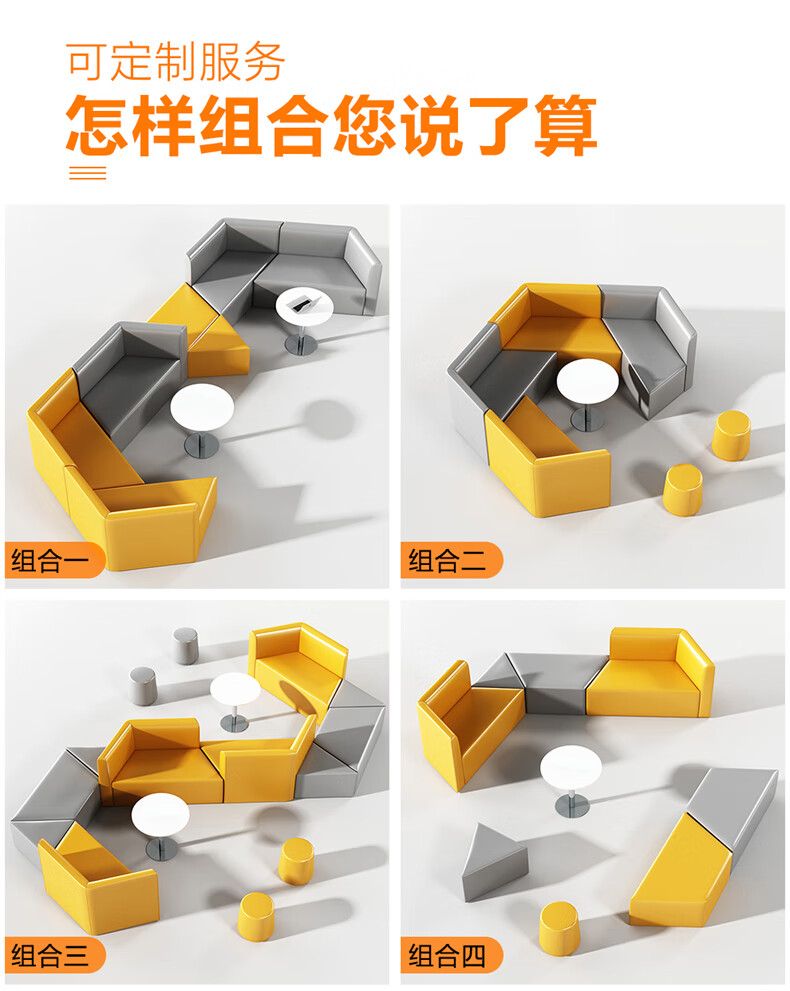 可定制服务
怎样组合您说了算

组合一

组合二

组合三

组合四