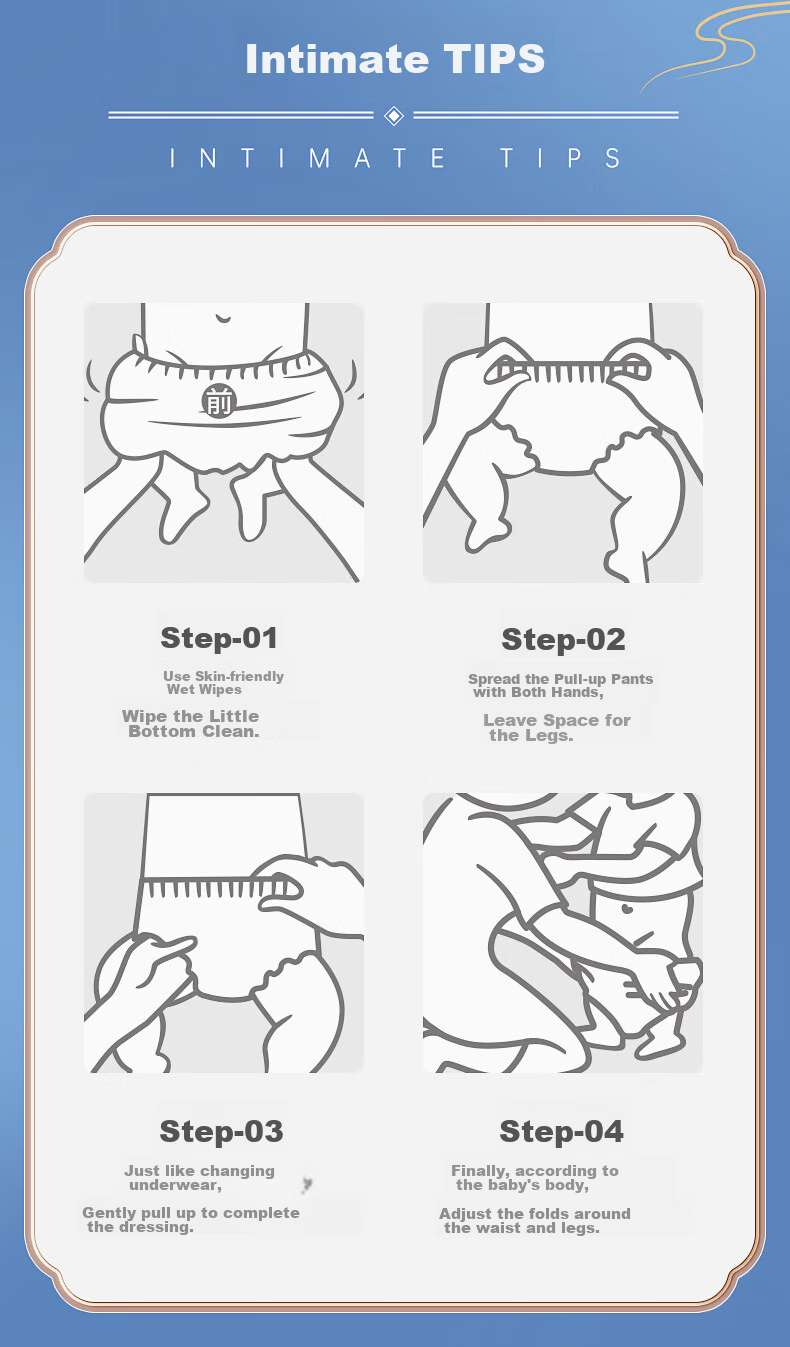 Intimate TIPS

INTIMATE TIPS

前

Step-01

Use Skin-friendly Wet Wipes

Wipe the Little Bottom Clean.

Step-02

Spread the Pull-up Pants with Both Hands,

Leave Space for the Legs.

Step-03

Just like changing underwear,

Gently pull up to complete the dressing.

Step-04

Finally, according to the baby's body,

Adjust the folds around the waist and legs.