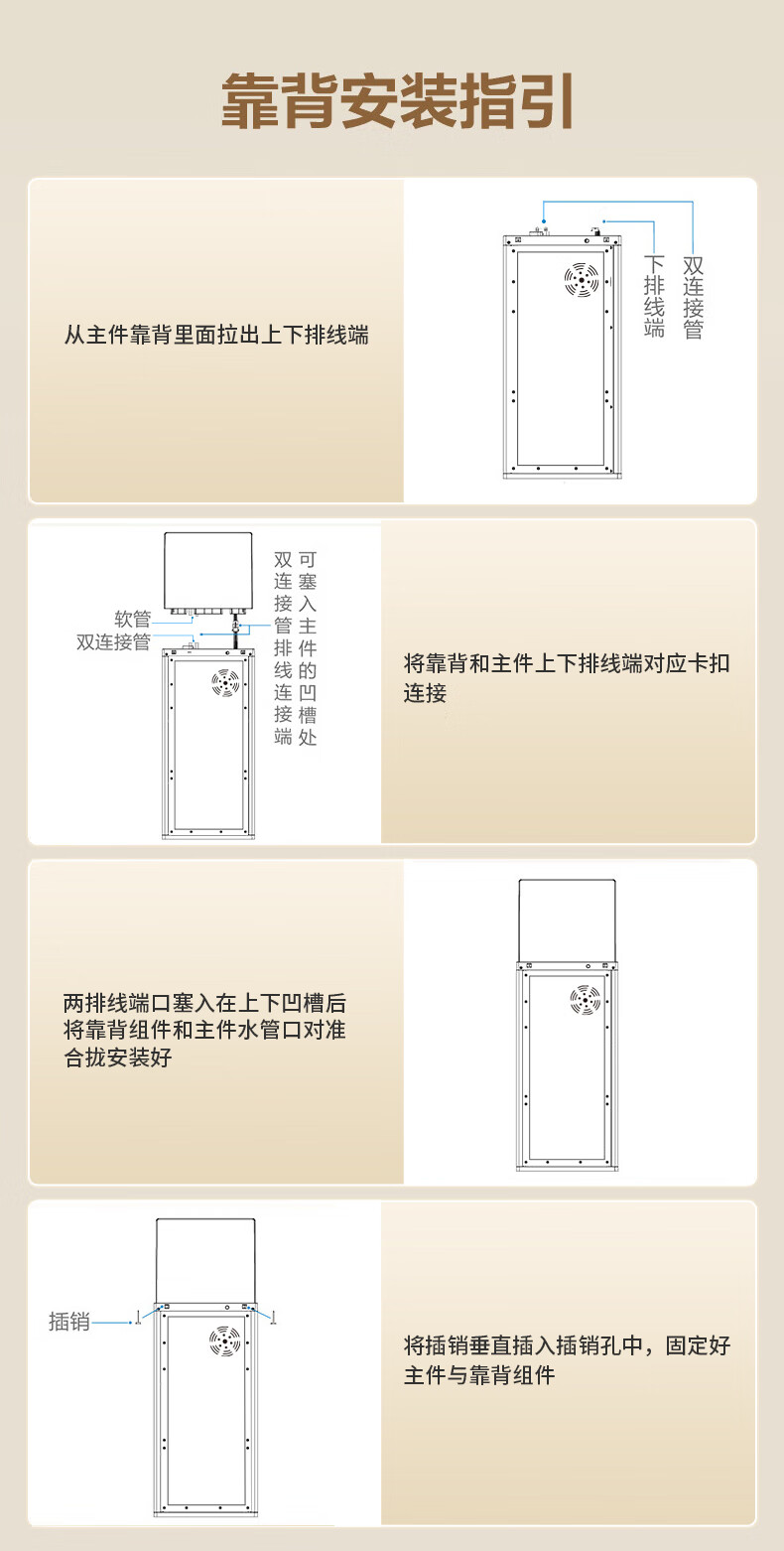 靠背安装指引

从主件靠背里面拉出上下排线端

下排线端

双连接管

软管

双连接管

双连接管排线连接端

可塞入主件的凹槽处

将靠背和主件上下排线端对应卡扣连接

两排线端口塞入在上下凹槽后将靠背组件和主件水管口对准合拢安装好

插销

将插销垂直插入插销孔中，固定好主件与靠背组件