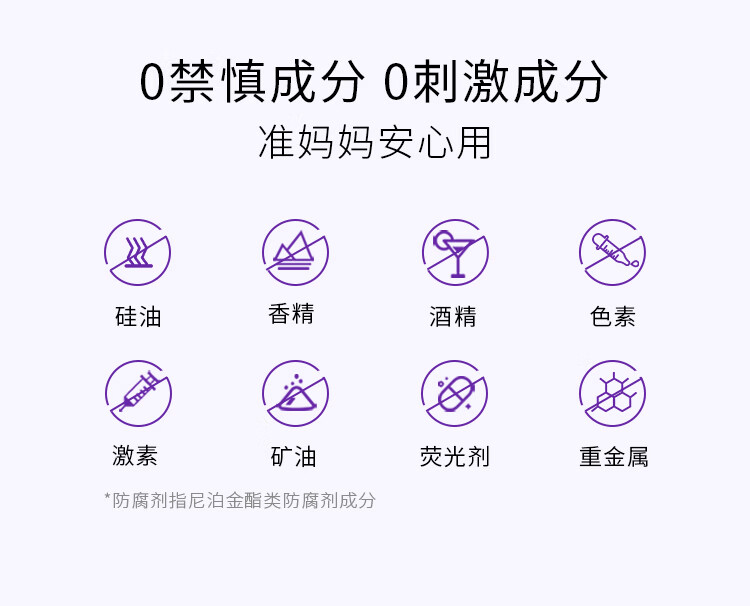 0禁慎成分 0刺激成分
准妈妈安心用

硅油 香精 酒精 色素

激素 矿油 荧光剂 重金属

*防腐剂指尼泊金酯类防腐剂成分