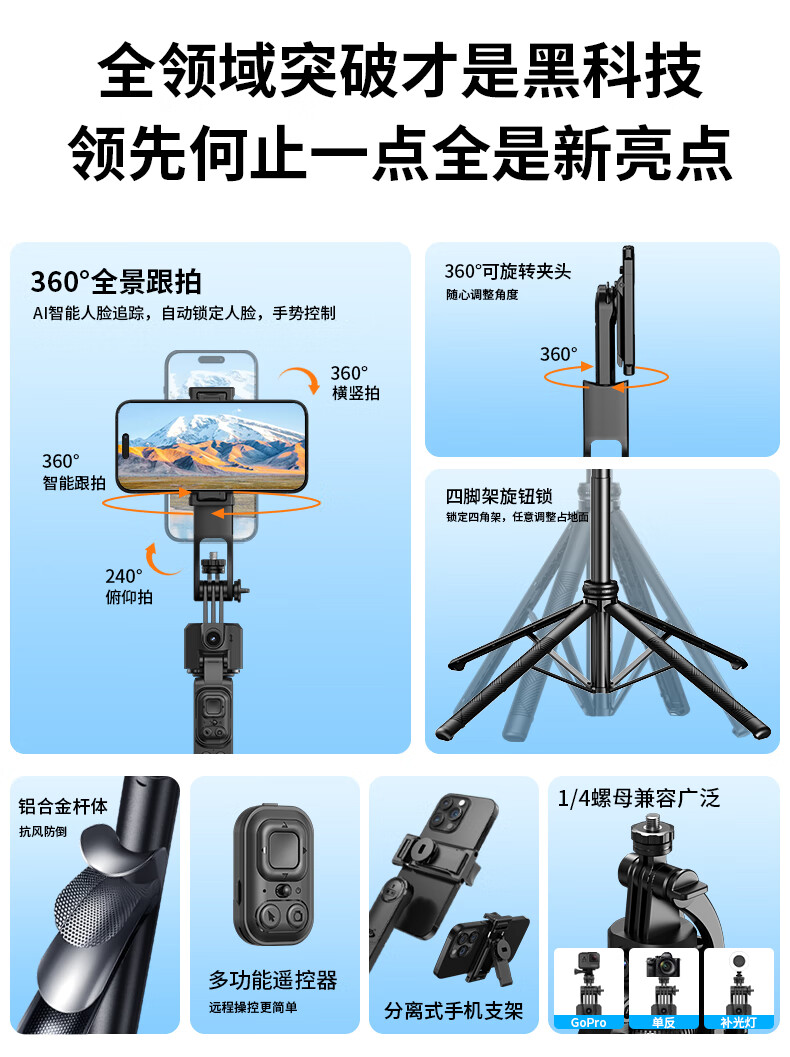 全领域突破才是黑科技
领先何止一点全是新亮点

360°全景跟拍
AI智能人脸追踪，自动锁定人脸，手势控制

360°
横竖拍

360°
智能跟拍

240°
俯仰拍

360°可旋转夹头
随心调整角度

360°

四脚架旋钮锁
锁定四角架，任意调整占地面

铝合金杆体
抗风防倒

多功能遥控器
远程操控更简单

分离式手机支架

1/4螺母兼容广泛

GoPro
单反
补光灯