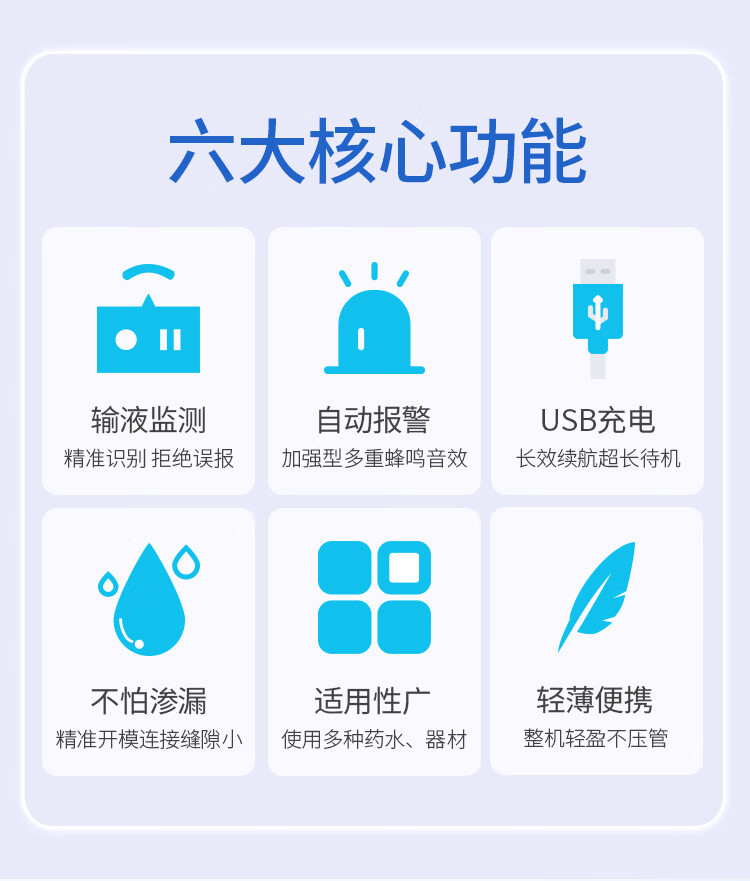 六大核心功能

输液监测
精准识别 拒绝误报

自动报警
加强型多重蜂鸣音效

USB充电
长效续航超长待机

不怕渗漏
精准开模连接缝隙小

适用性广
使用多种药水、器材

轻薄便携
整机轻盈不压管