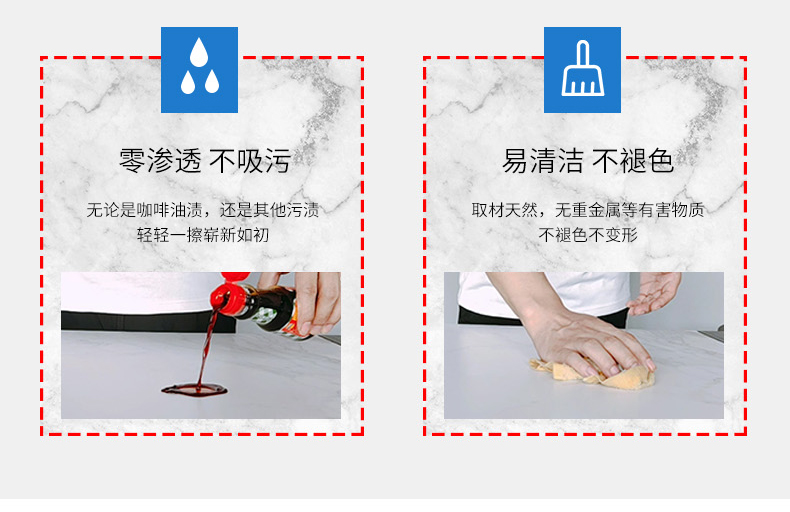 零渗透 不吸污

无论是咖啡油渍，还是其他污渍
轻轻一擦崭新如初

易清洁 不褪色

取材天然，无重金属等有害物质
不褪色不变形