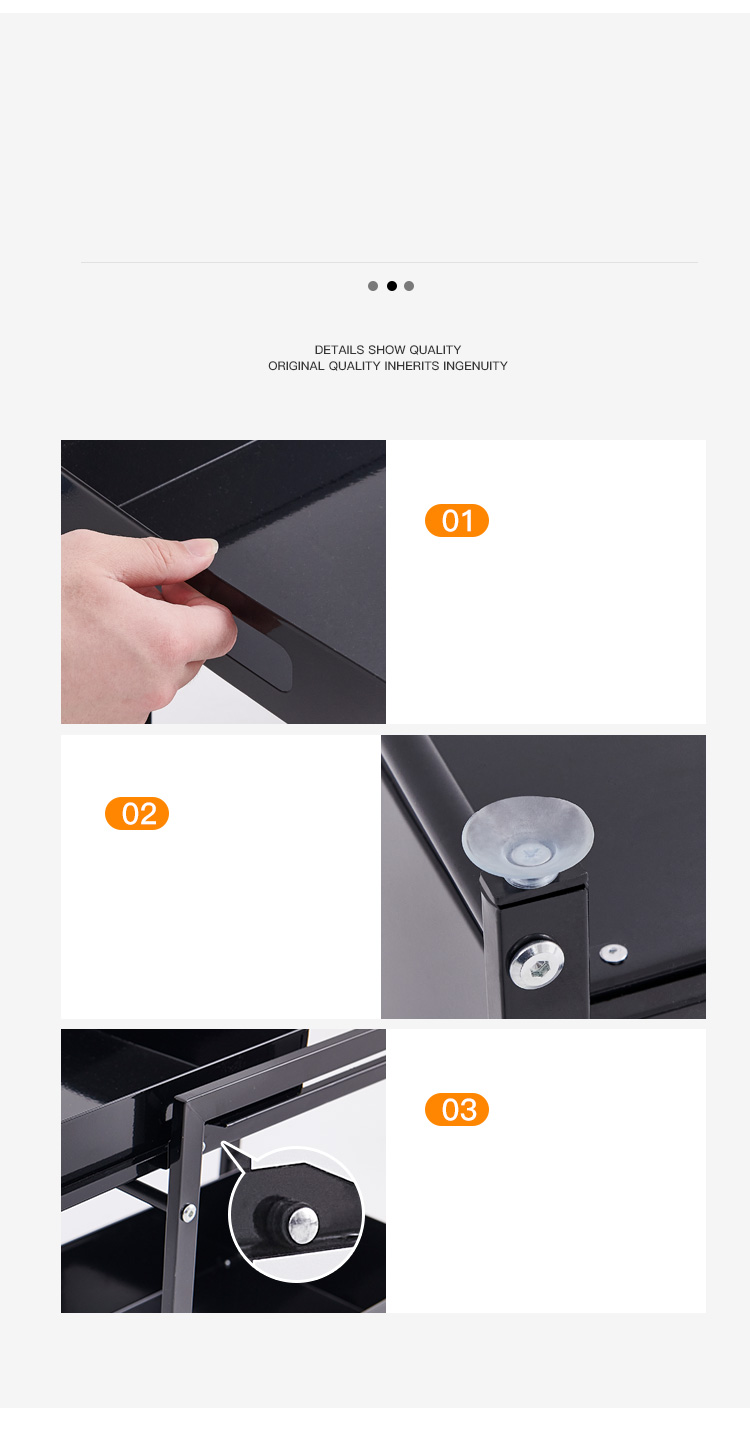 DETAILS SHOW QUALITY
ORIGINAL QUALITY INHERITS INGENUITY

01

02

03