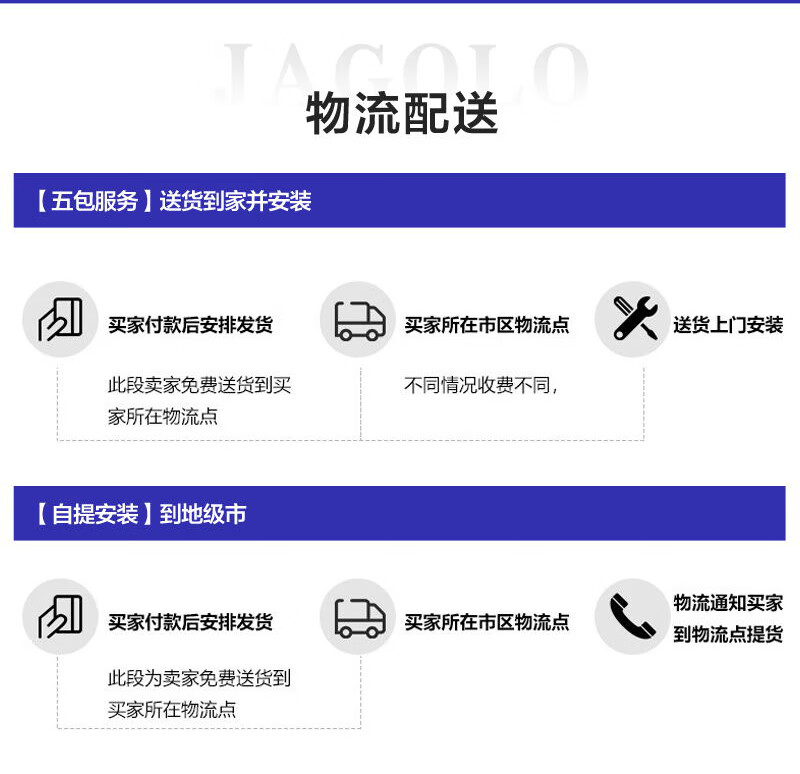 JAGOLO

物流配送

【五包服务】送货到家并安装

买家付款后安排发货

此段卖家免费送货到买家所在物流点

买家所在市区物流点

不同情况收费不同,

送货上门安装

【自提安装】到地级市

买家付款后安排发货

此段为卖家免费送货到买家所在物流点

买家所在市区物流点

物流通知买家
到物流点提货